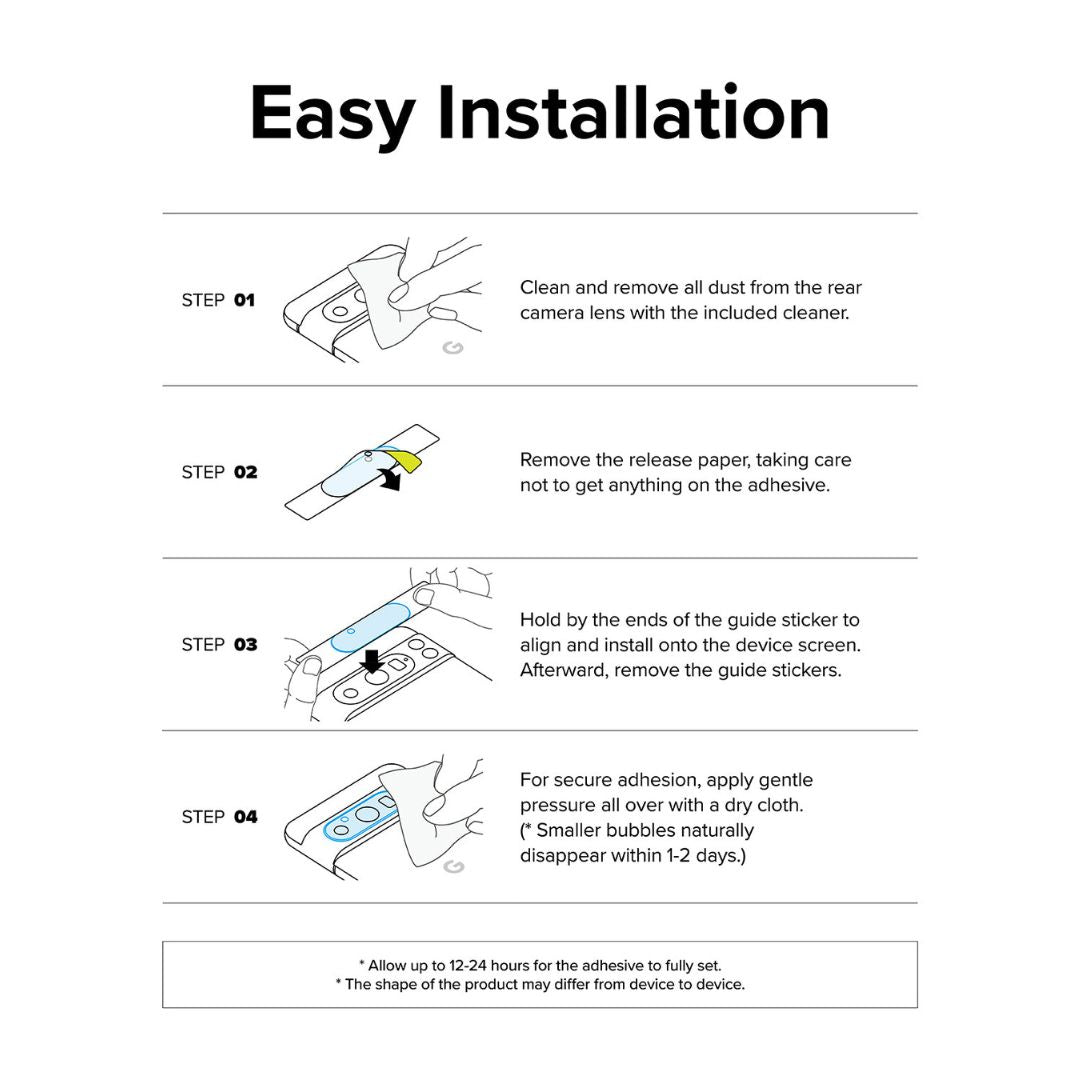 Easy Installation

STEP 01

Clean and remove all dust from the rear camera lens with the included cleaner.

STEP 02

Remove the release paper, taking care not to get anything on the adhesive.

STEP 03

Hold by the ends of the guide sticker to align and install onto the device screen. Afterward, remove the guide stickers.

STEP 04

For secure adhesion, apply gentle pressure all over with a dry cloth. (* Smaller bubbles naturally disappear within 1-2 days.)

* Allow up to 12-24 hours for the adhesive to fully set.
* The shape of the product may differ from device to device.