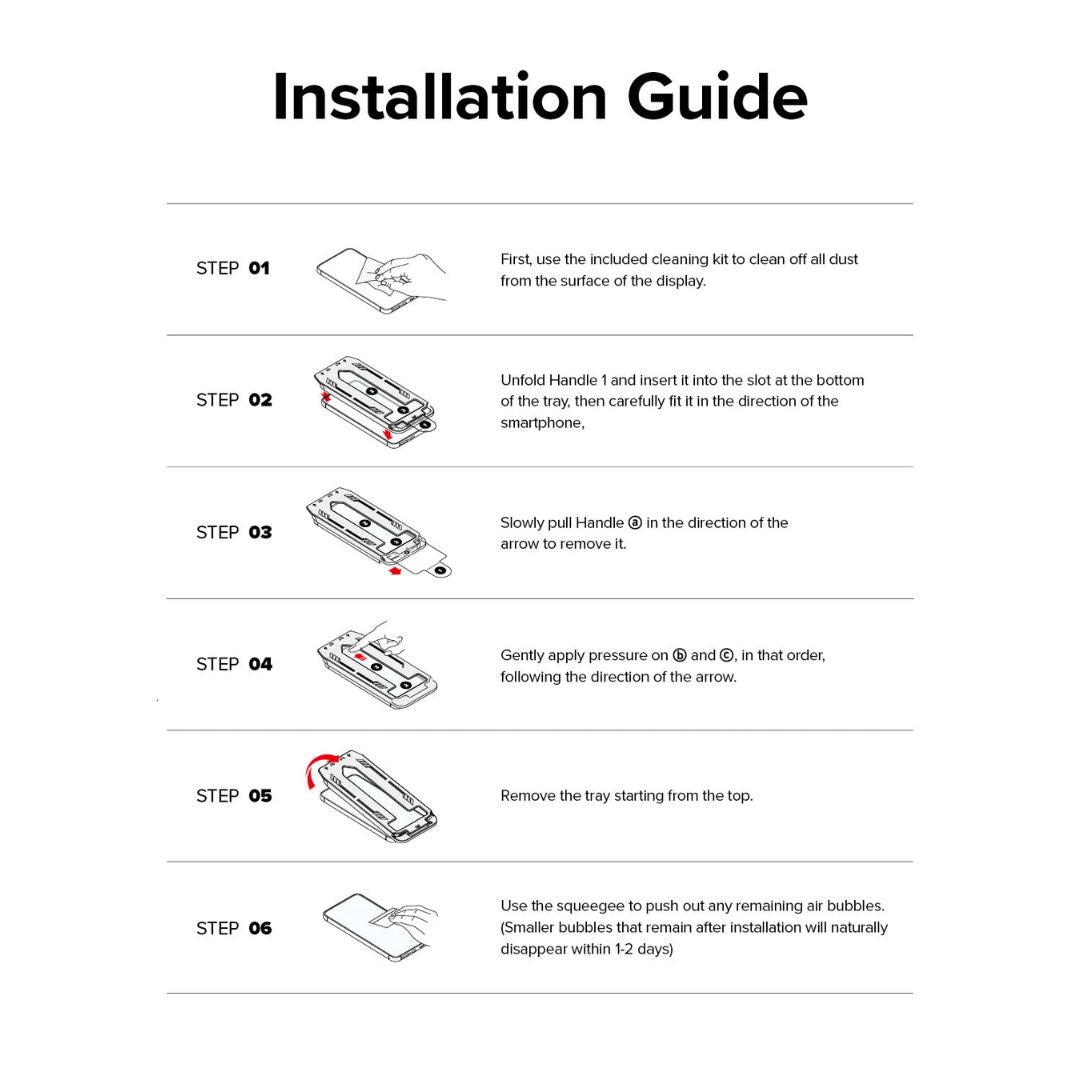 Installation Guide

STEP 01

First, use the included cleaning kit to clean off all dust from the surface of the display.

STEP 02

Unfold Handle 1 and insert it into the slot at the bottom of the tray, then carefully fit it in the direction of the smartphone,

STEP 03

Slowly pull Handle ⓐ in the direction of the arrow to remove it.

STEP 04

Gently apply pressure on ⓑ and ⓒ, in that order, following the direction of the arrow.

STEP 05

Remove the tray starting from the top.

STEP 06

Use the squeegee to push out any remaining air bubbles. (Smaller bubbles that remain after installation will naturally disappear within 1-2 days)