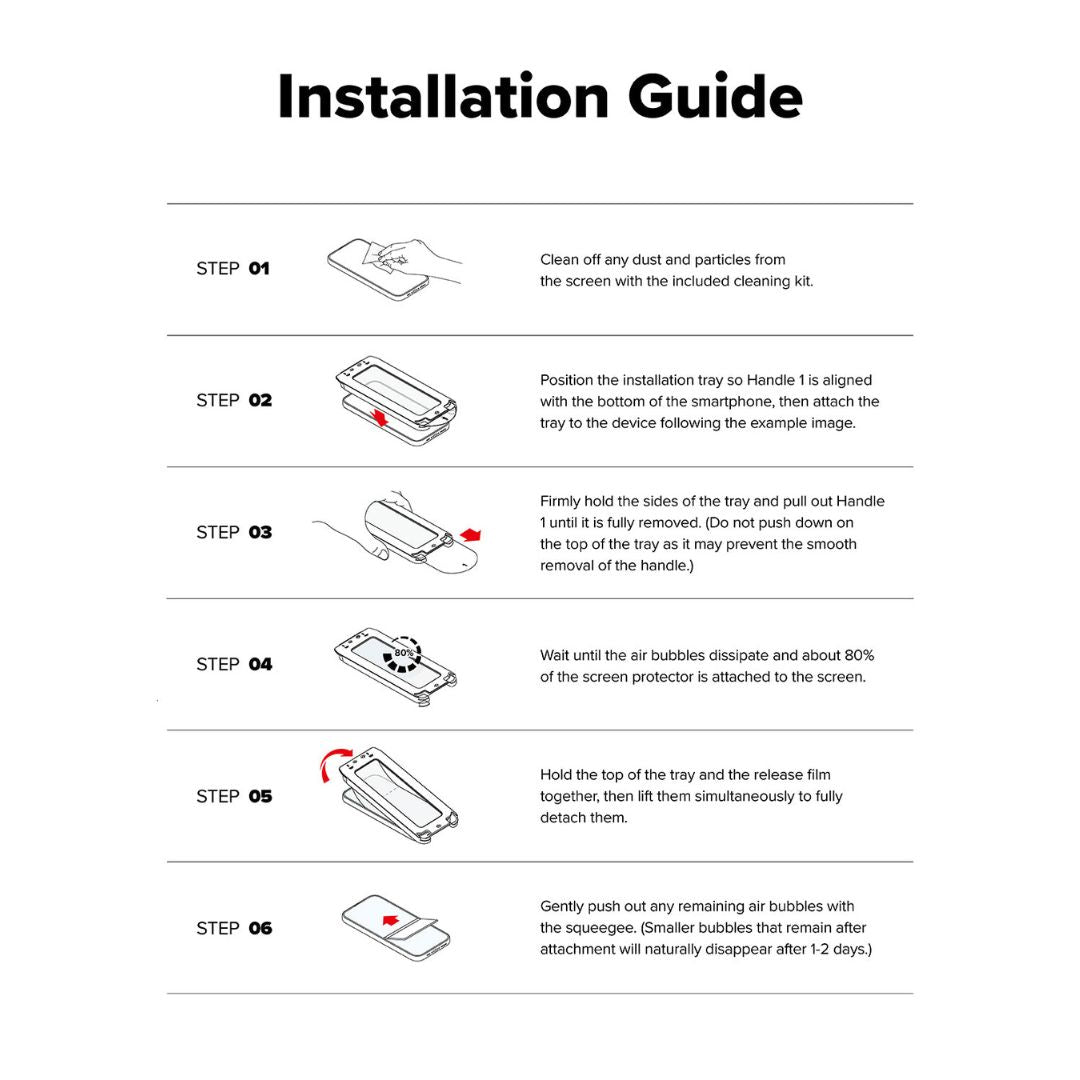 Installation Guide

STEP 01

Clean off any dust and particles from the screen with the included cleaning kit.

STEP 02

Position the installation tray so Handle 1 is aligned with the bottom of the smartphone, then attach the tray to the device following the example image.

STEP 03

Firmly hold the sides of the tray and pull out Handle 1 until it is fully removed. (Do not push down on the top of the tray as it may prevent the smooth removal of the handle.)

STEP 04

80%

Wait until the air bubbles dissipate and about 80% of the screen protector is attached to the screen.

STEP 05

Hold the top of the tray and the release film together, then lift them simultaneously to fully detach them.

STEP 06

Gently push out any remaining air bubbles with the squeegee. (Smaller bubbles that remain after attachment will naturally disappear after 1-2 days.)