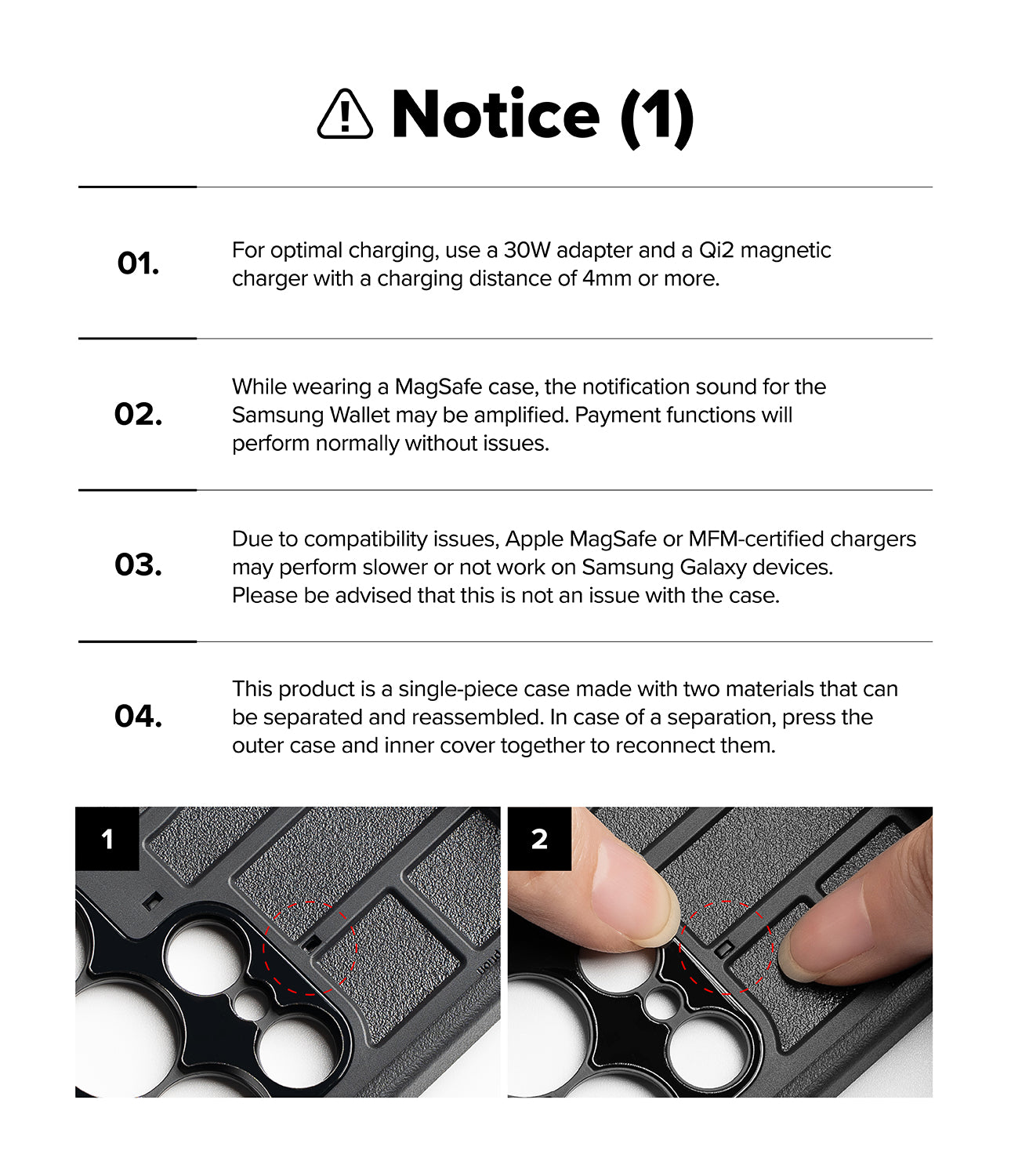 Notice (1)

01.

For optimal charging, use a 30W adapter and a Qi2 magnetic charger with a charging distance of 4mm or more.

02.

While wearing a MagSafe case, the notification sound for the Samsung Wallet may be amplified. Payment functions will perform normally without issues.

03.

Due to compatibility issues, Apple MagSafe or MFM-certified chargers may perform slower or not work on Samsung Galaxy devices. Please be advised that this is not an issue with the case.

04.

This product is a single-piece case made with two materials that can be separated and reassembled. In case of a separation, press the outer case and inner cover together to reconnect them.

1

2