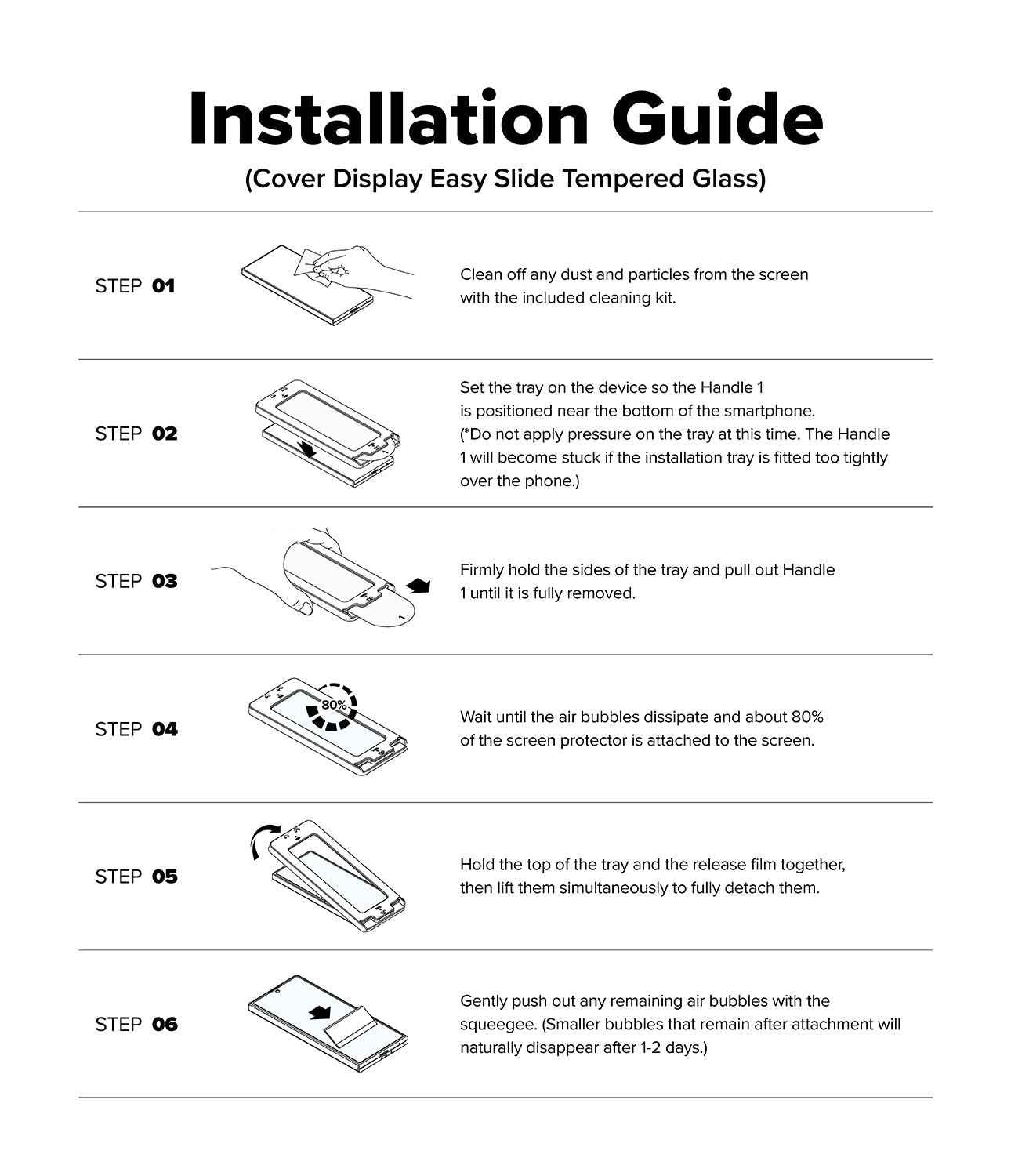 Installation Guide

(Cover Display Easy Slide Tempered Glass)

STEP 01

Clean off any dust and particles from the screen with the included cleaning kit.

STEP 02

Set the tray on the device so the Handle 1 is positioned near the bottom of the smartphone. (*Do not apply pressure on the tray at this time. The Handle 1 will become stuck if the installation tray is fitted too tightly over the phone.)

STEP 03

Firmly hold the sides of the tray and pull out Handle 1 until it is fully removed.

STEP 04

80%

Wait until the air bubbles dissipate and about 80% of the screen protector is attached to the screen.

STEP 05

Hold the top of the tray and the release film together, then lift them simultaneously to fully detach them.

STEP 06

Gently push out any remaining air bubbles with the squeegee. (Smaller bubbles that remain after attachment will naturally disappear after 1-2 days.)