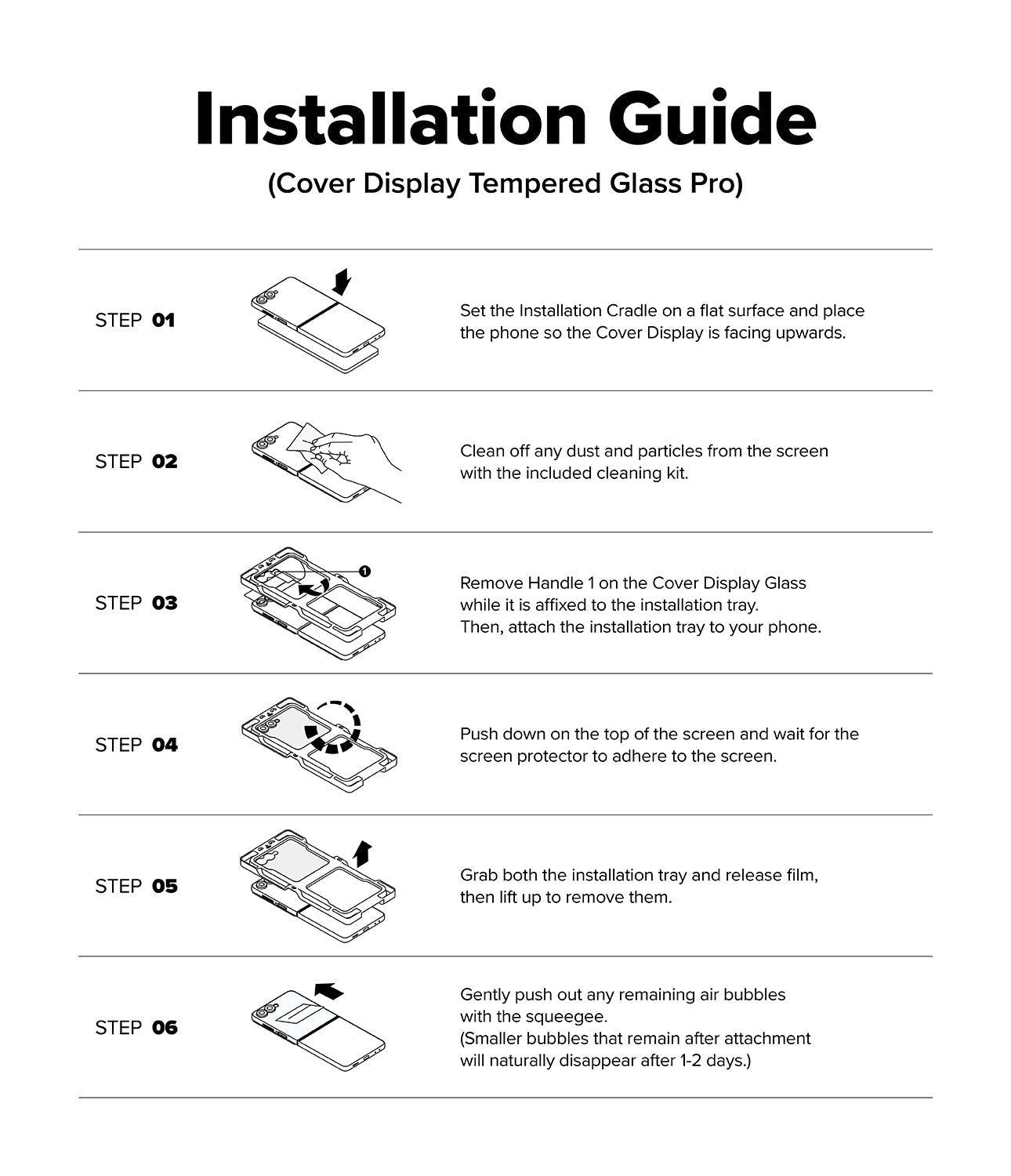 Installation Guide

(Cover Display Tempered Glass Pro)

STEP 01

Set the Installation Cradle on a flat surface and place the phone so the Cover Display is facing upwards.

STEP 02

Clean off any dust and particles from the screen with the included cleaning kit.

STEP 03

1

Remove Handle 1 on the Cover Display Glass while it is affixed to the installation tray.
Then, attach the installation tray to your phone.

STEP 04

Push down on the top of the screen and wait for the screen protector to adhere to the screen.

STEP 05

Grab both the installation tray and release film, then lift up to remove them.

STEP 06

Gently push out any remaining air bubbles with the squeegee.
(Smaller bubbles that remain after attachment will naturally disappear after 1-2 days.)