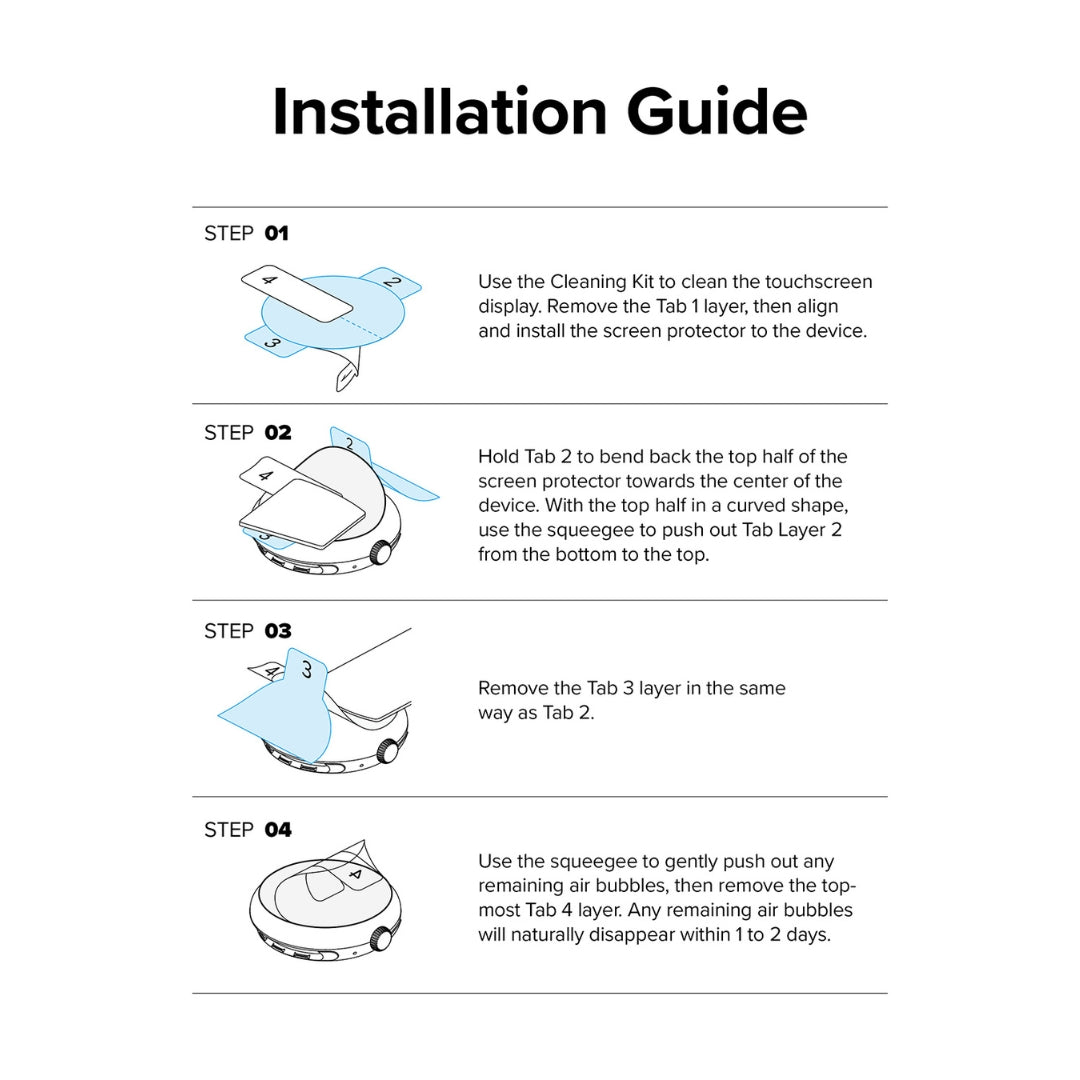 Installation Guide

STEP 01

4
2
3

Use the Cleaning Kit to clean the touchscreen display. Remove the Tab 1 layer, then align and install the screen protector to the device.

STEP 02

2
4
3

Hold Tab 2 to bend back the top half of the screen protector towards the center of the device. With the top half in a curved shape, use the squeegee to push out Tab Layer 2 from the bottom to the top.

STEP 03

4
3

Remove the Tab 3 layer in the same way as Tab 2.

STEP 04

4

Use the squeegee to gently push out any remaining air bubbles, then remove the topmost Tab 4 layer. Any remaining air bubbles will naturally disappear within 1 to 2 days.