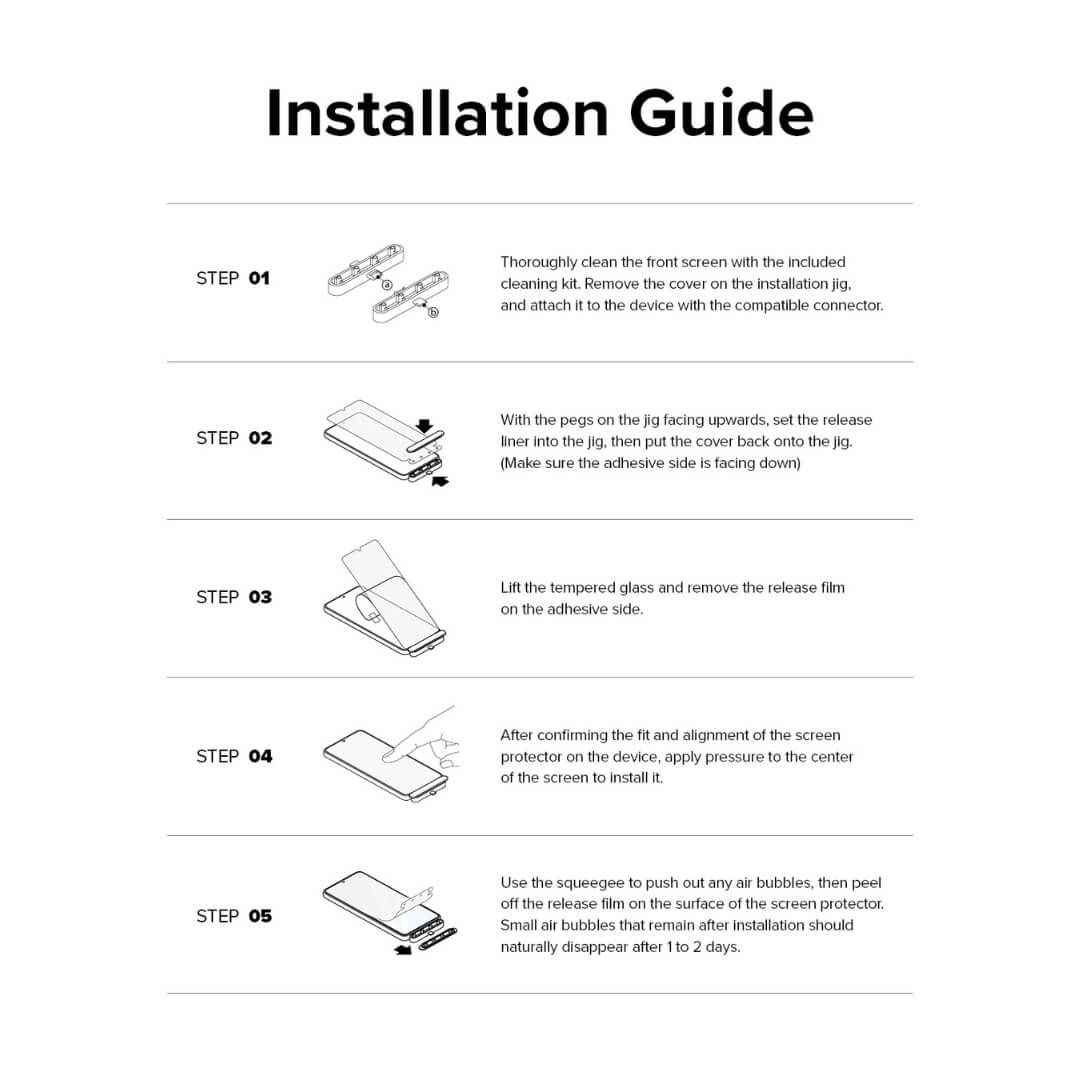 Installation Guide

STEP 01

ⓐ ⓑ

Thoroughly clean the front screen with the included cleaning kit. Remove the cover on the installation jig, and attach it to the device with the compatible connector.

STEP 02

With the pegs on the jig facing upwards, set the release liner into the jig, then put the cover back onto the jig. (Make sure the adhesive side is facing down)

STEP 03

Lift the tempered glass and remove the release film on the adhesive side.

STEP 04

After confirming the fit and alignment of the screen protector on the device, apply pressure to the center of the screen to install it.

STEP 05

Use the squeegee to push out any air bubbles, then peel off the release film on the surface of the screen protector. Small air bubbles that remain after installation should naturally disappear after 1 to 2 days.