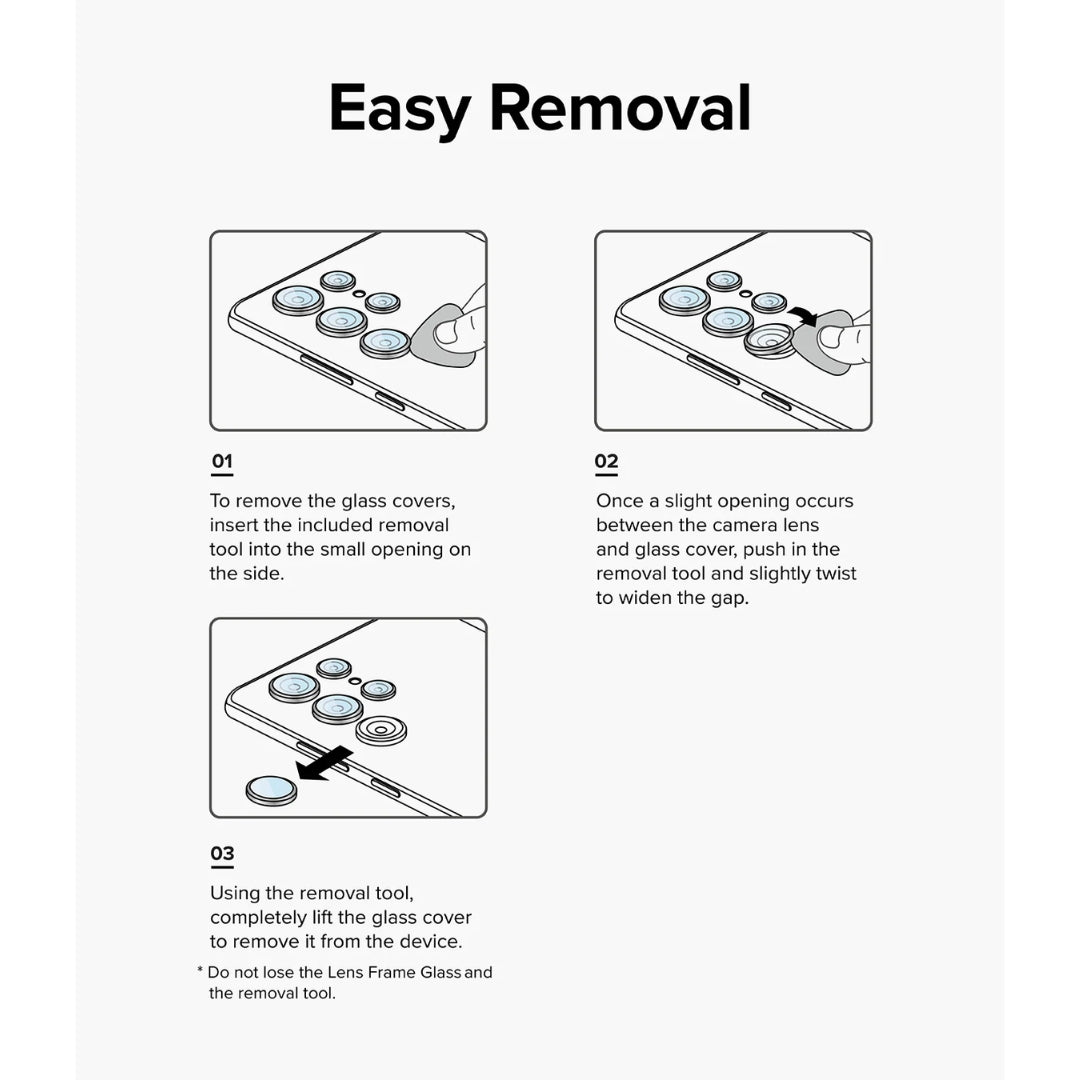 Easy Removal

01

To remove the glass covers, insert the included removal tool into the small opening on the side.

02

Once a slight opening occurs between the camera lens and glass cover, push in the removal tool and slightly twist to widen the gap.

03

Using the removal tool, completely lift the glass cover to remove it from the device.

* Do not lose the Lens Frame Glass and the removal tool.