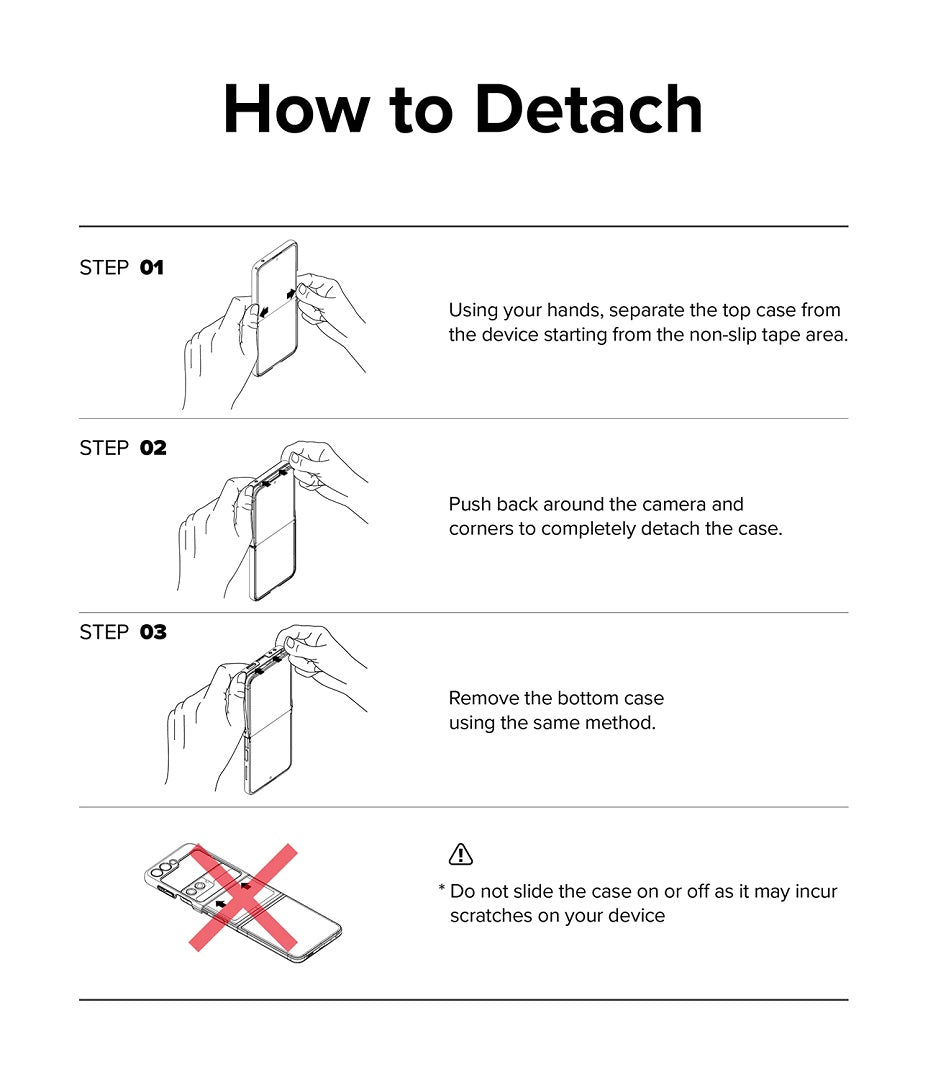 How to Detach

STEP 01

Using your hands, separate the top case from the device starting from the non-slip tape area.

STEP 02

Push back around the camera and corners to completely detach the case.

STEP 03

Remove the bottom case using the same method.

* Do not slide the case on or off as it may incur scratches on your device