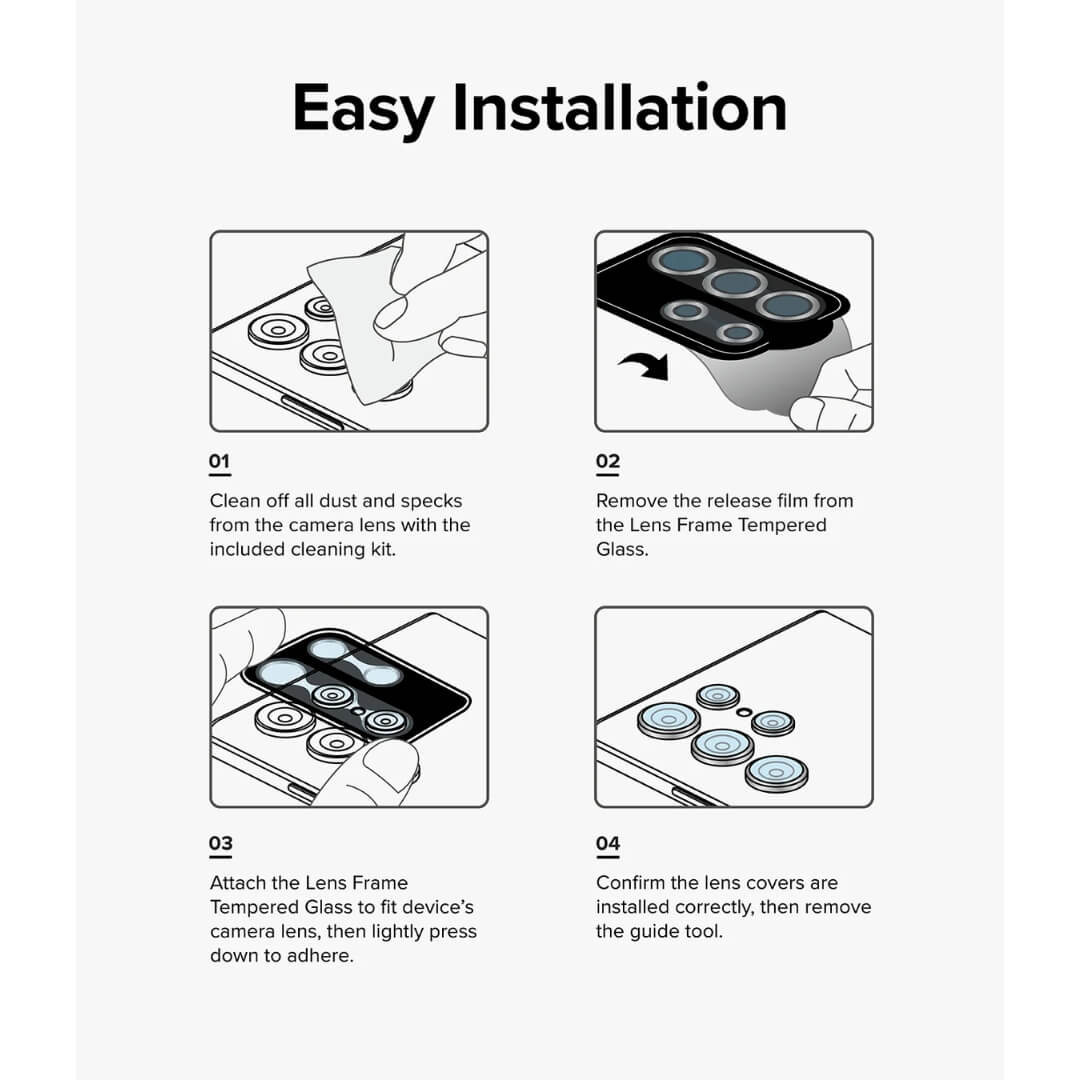 Easy Installation

01

Clean off all dust and specks from the camera lens with the included cleaning kit.

02

Remove the release film from the Lens Frame Tempered Glass.

03

Attach the Lens Frame Tempered Glass to fit device's camera lens, then lightly press down to adhere.

04

Confirm the lens covers are installed correctly, then remove the guide tool.