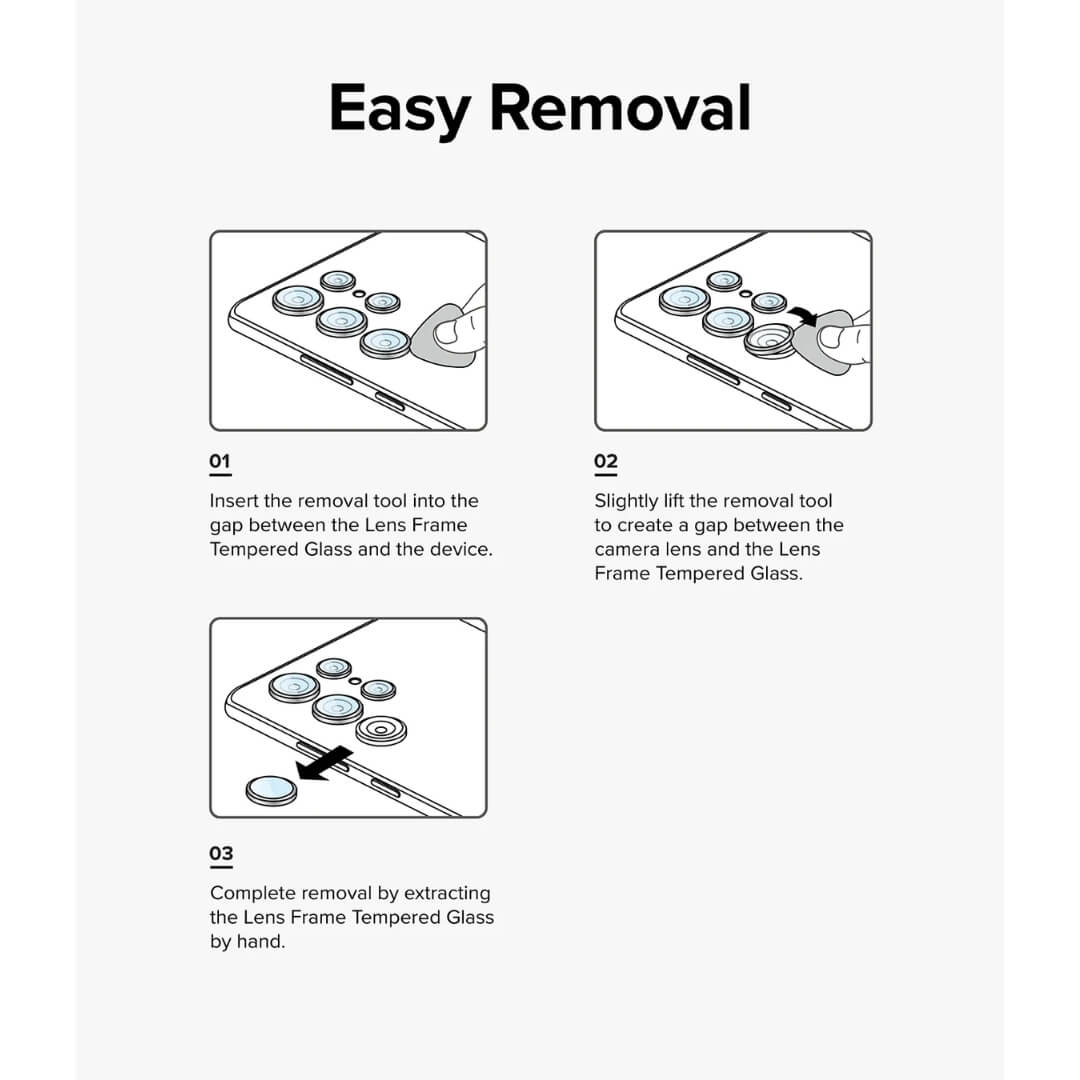 Easy Removal

01

Insert the removal tool into the gap between the Lens Frame Tempered Glass and the device.

02

Slightly lift the removal tool to create a gap between the camera lens and the Lens Frame Tempered Glass.

03

Complete removal by extracting the Lens Frame Tempered Glass by hand.