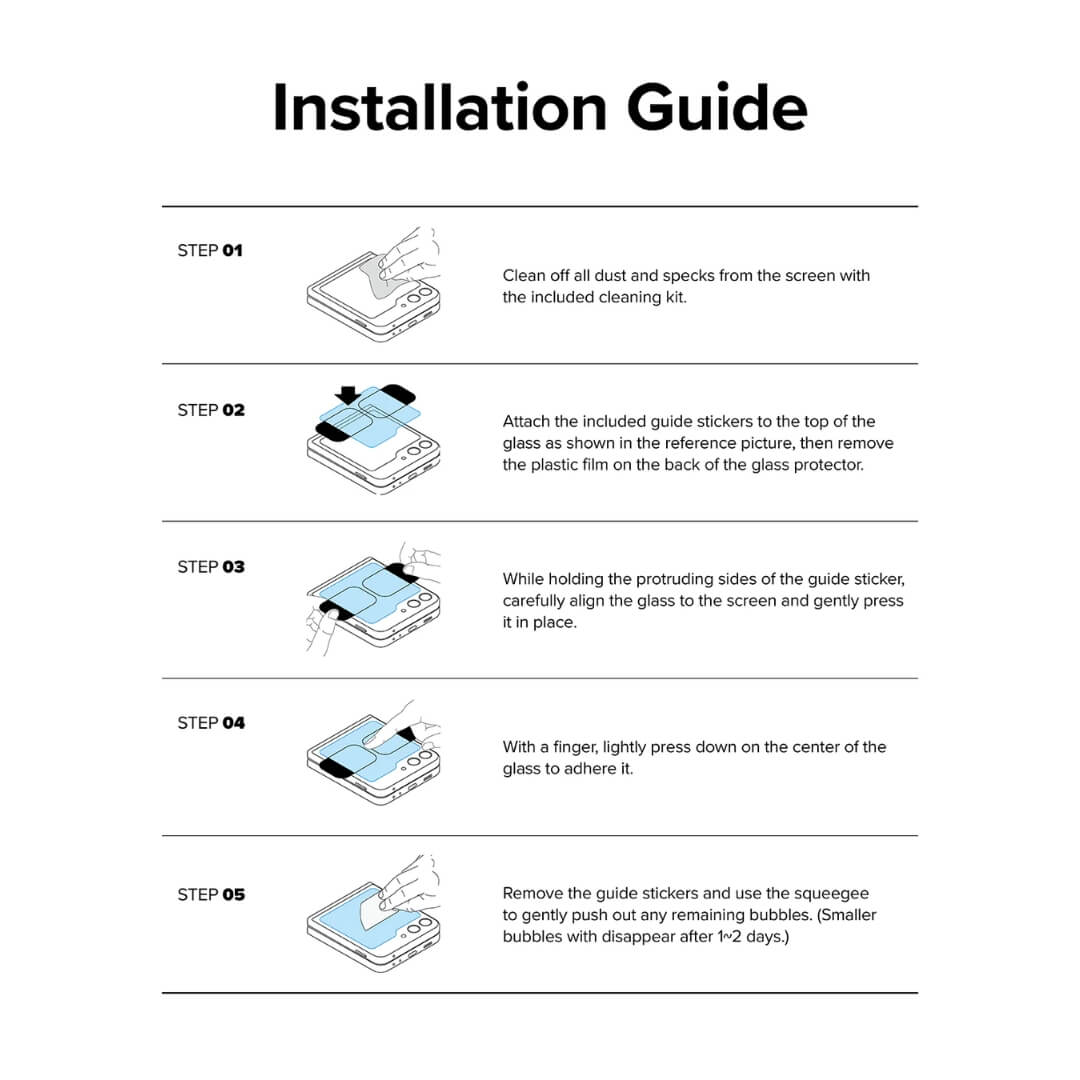 Installation Guide

STEP 01

Clean off all dust and specks from the screen with the included cleaning kit.

STEP 02

Attach the included guide stickers to the top of the glass as shown in the reference picture, then remove the plastic film on the back of the glass protector.

STEP 03

While holding the protruding sides of the guide sticker, carefully align the glass to the screen and gently press it in place.

STEP 04

With a finger, lightly press down on the center of the glass to adhere it.

STEP 05

Remove the guide stickers and use the squeegee to gently push out any remaining bubbles. (Smaller bubbles with disappear after 1~2 days.)