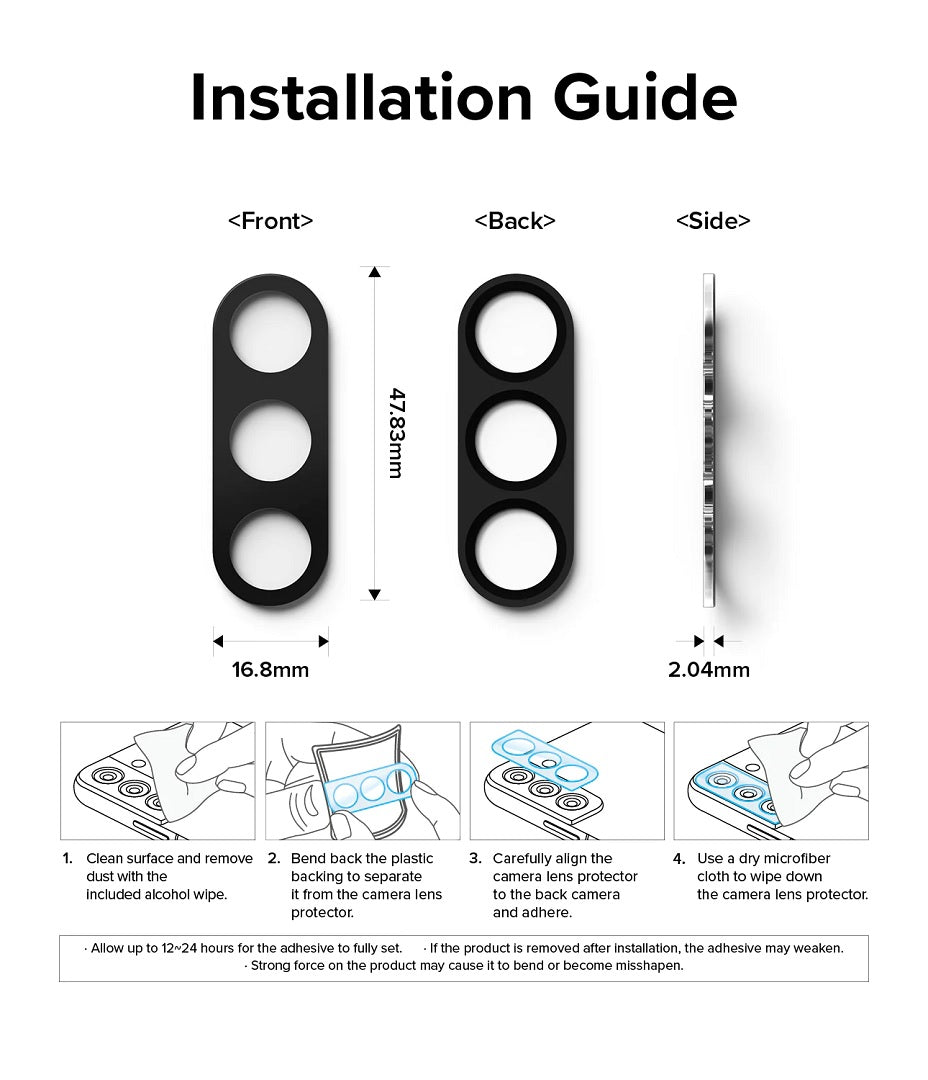 Installation Guide

<Front>

<Back>

<Side>

47.83mm

16.8mm

2.04mm

1. Clean surface and remove dust with the included alcohol wipe.

2. Bend back the plastic backing to separate it from the camera lens protector.

3. Carefully align the camera lens protector to the back camera and adhere.

4. Use a dry microfiber cloth to wipe down the camera lens protector.

· Allow up to 12~24 hours for the adhesive to fully set. · If the product is removed after installation, the adhesive may weaken. · Strong force on the product may cause it to bend or become misshapen.