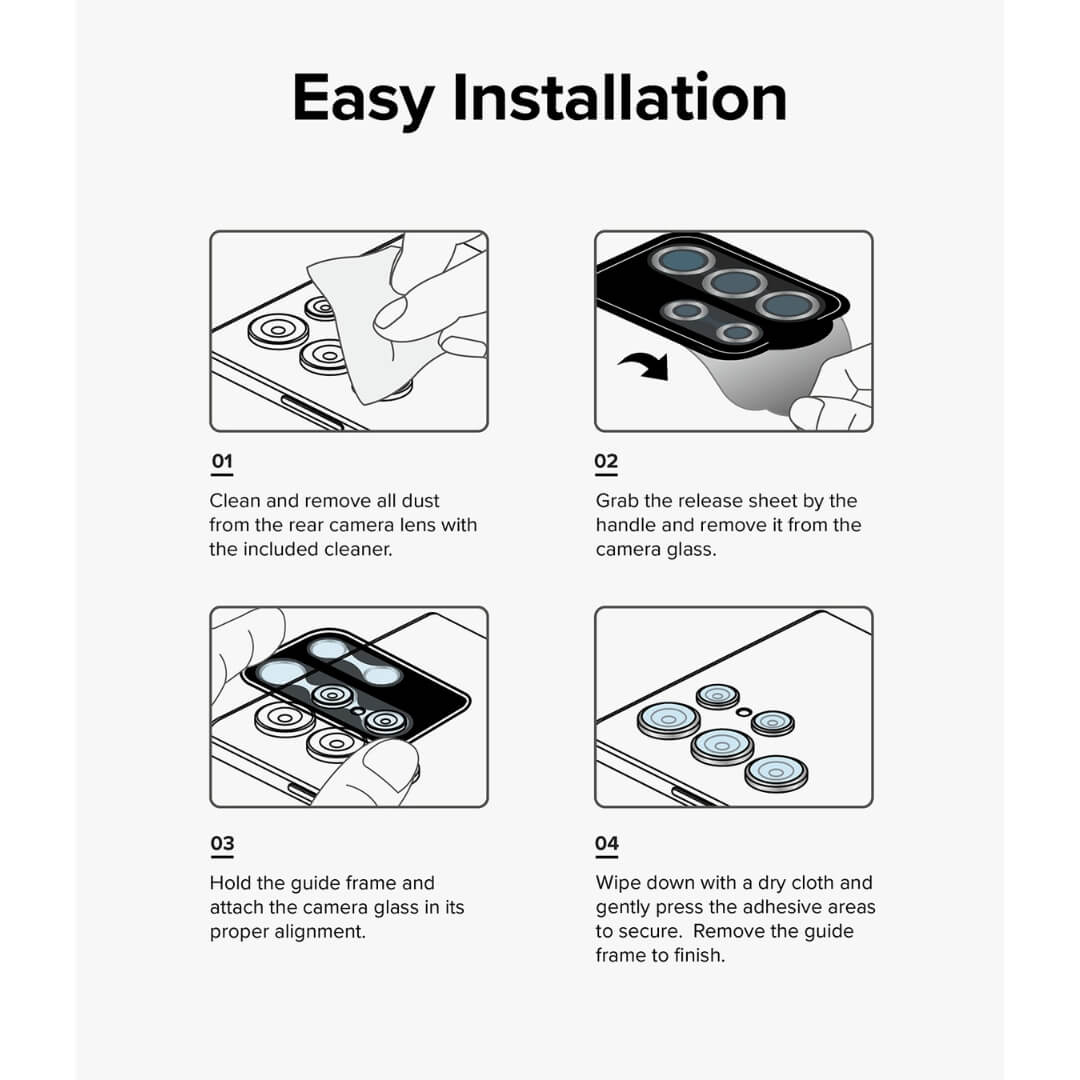 Easy Installation

01

Clean and remove all dust from the rear camera lens with the included cleaner.

02

Grab the release sheet by the handle and remove it from the camera glass.

03

Hold the guide frame and attach the camera glass in its proper alignment.

04

Wipe down with a dry cloth and gently press the adhesive areas to secure.  Remove the guide frame to finish.