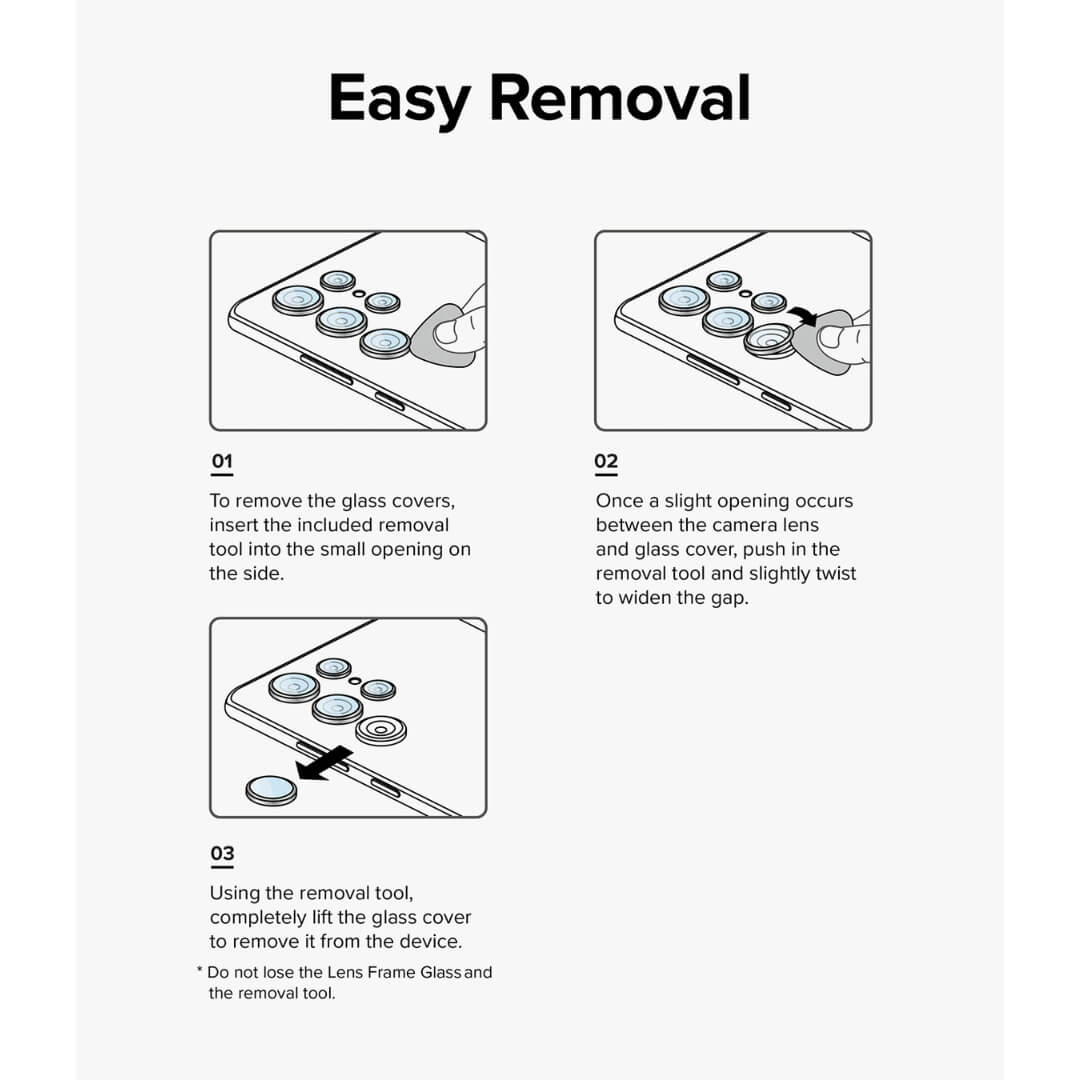 Easy Removal

01

To remove the glass covers, insert the included removal tool into the small opening on the side.

02

Once a slight opening occurs between the camera lens and glass cover, push in the removal tool and slightly twist to widen the gap.

03

Using the removal tool, completely lift the glass cover to remove it from the device.

* Do not lose the Lens Frame Glass and the removal tool.