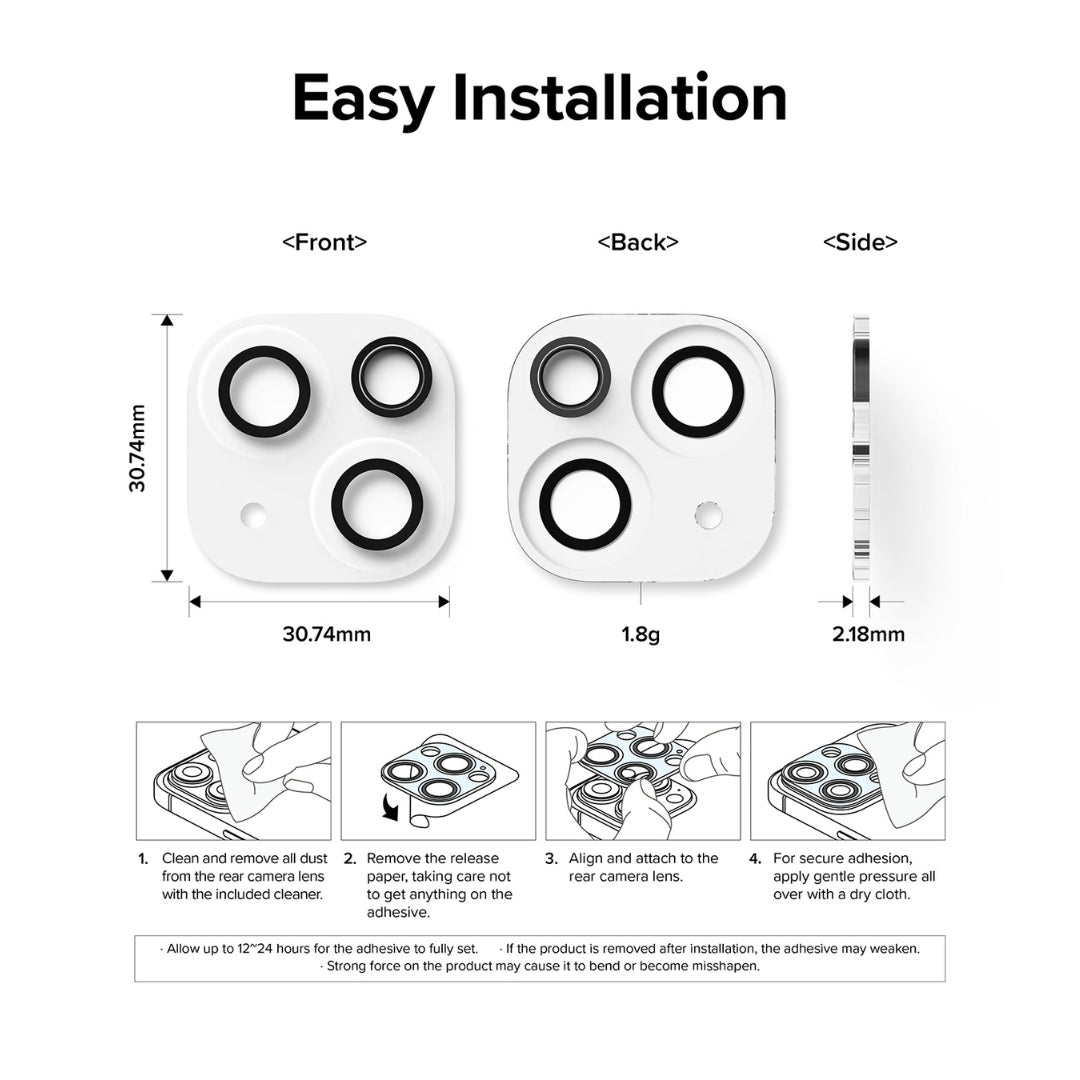 Easy Installation

<Front>

<Back>

<Side>

30.74mm

30.74mm

1.8g

2.18mm

1. Clean and remove all dust from the rear camera lens with the included cleaner.

2. Remove the release paper, taking care not to get anything on the adhesive.

3. Align and attach to the rear camera lens.

4. For secure adhesion, apply gentle pressure all over with a dry cloth.

· Allow up to 12~24 hours for the adhesive to fully set. · If the product is removed after installation, the adhesive may weaken.
· Strong force on the product may cause it to bend or become misshapen.