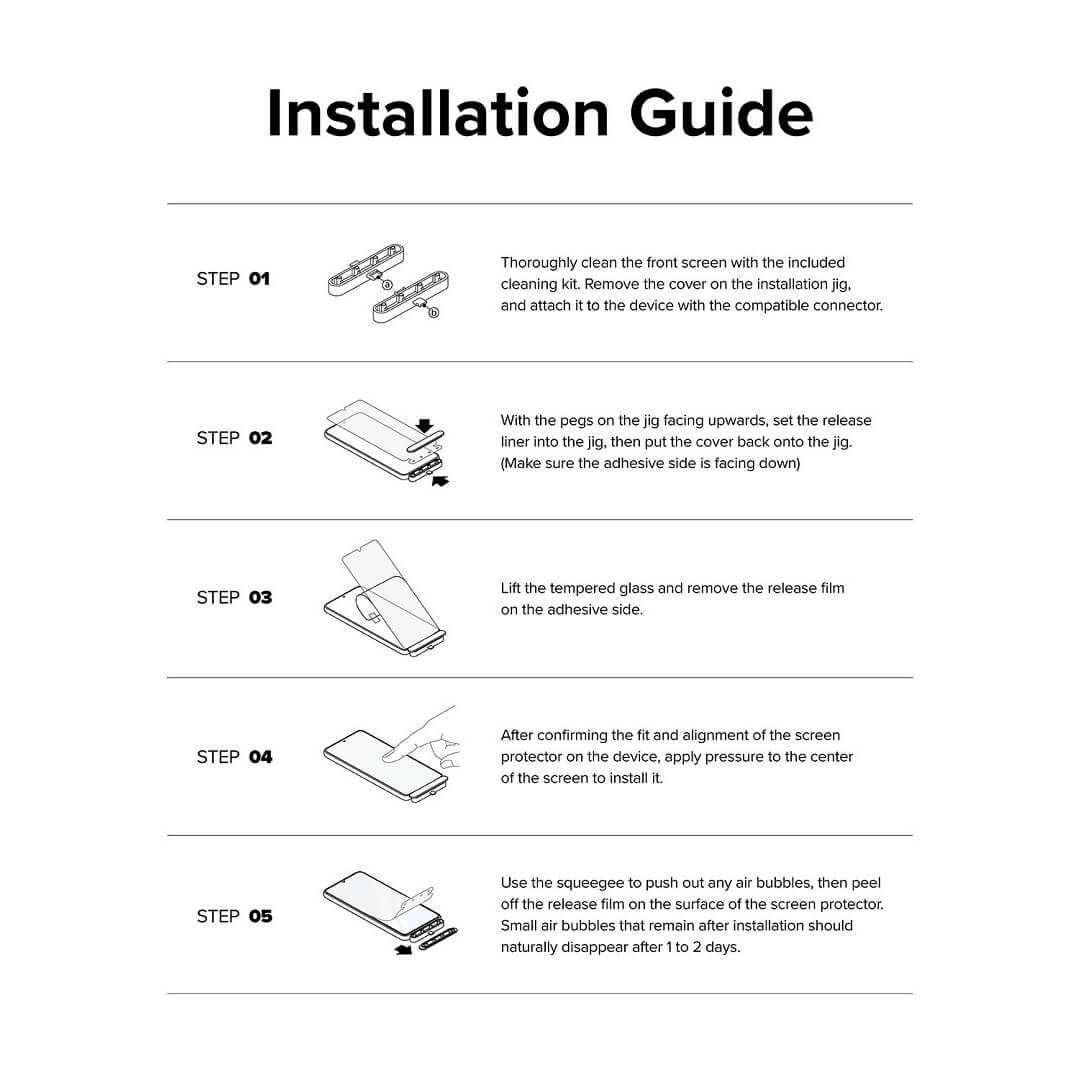 Installation Guide

STEP 01

ⓐ
ⓑ

Thoroughly clean the front screen with the included cleaning kit. Remove the cover on the installation jig, and attach it to the device with the compatible connector.

STEP 02

With the pegs on the jig facing upwards, set the release liner into the jig, then put the cover back onto the jig. (Make sure the adhesive side is facing down)

STEP 03

Lift the tempered glass and remove the release film on the adhesive side.

STEP 04

After confirming the fit and alignment of the screen protector on the device, apply pressure to the center of the screen to install it.

STEP 05

Use the squeegee to push out any air bubbles, then peel off the release film on the surface of the screen protector. Small air bubbles that remain after installation should naturally disappear after 1 to 2 days.