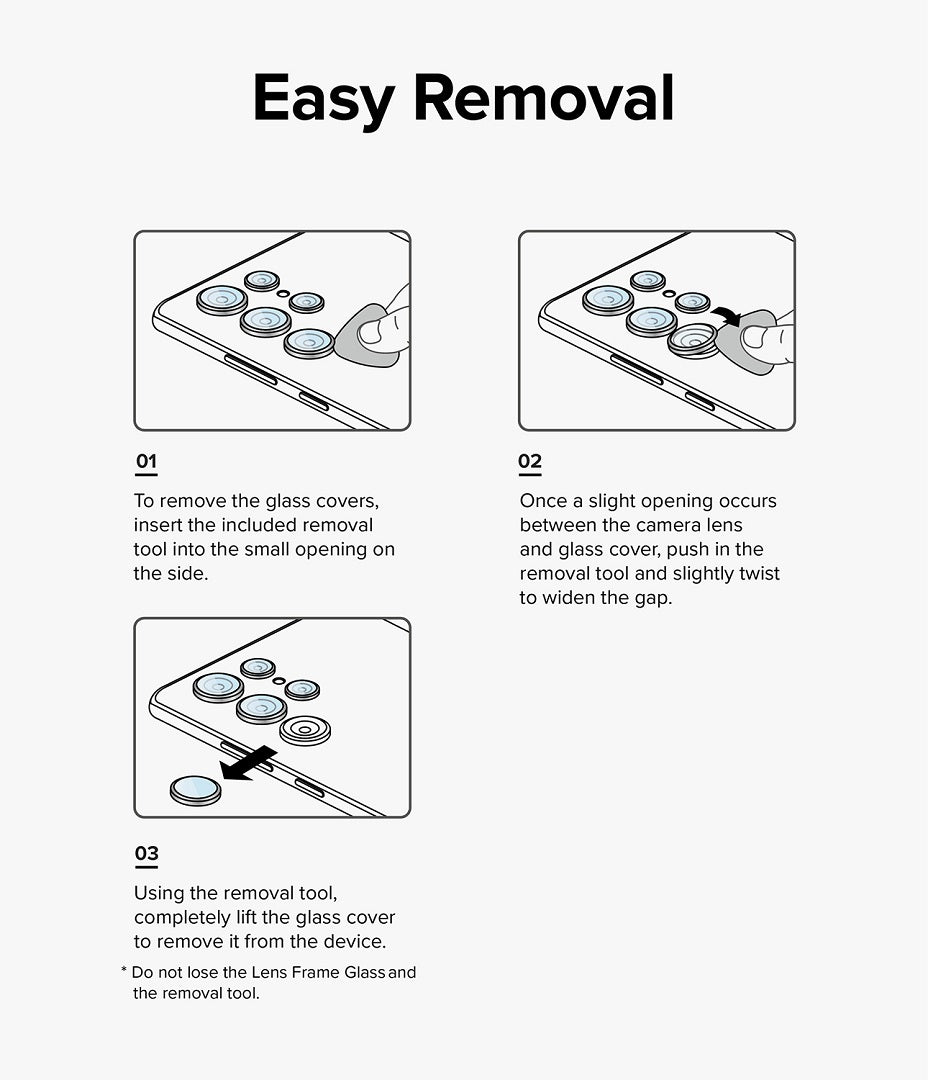 Easy Removal

01

To remove the glass covers, insert the included removal tool into the small opening on the side.

02

Once a slight opening occurs between the camera lens and glass cover, push in the removal tool and slightly twist to widen the gap.

03

Using the removal tool, completely lift the glass cover to remove it from the device.

* Do not lose the Lens Frame Glass and the removal tool.