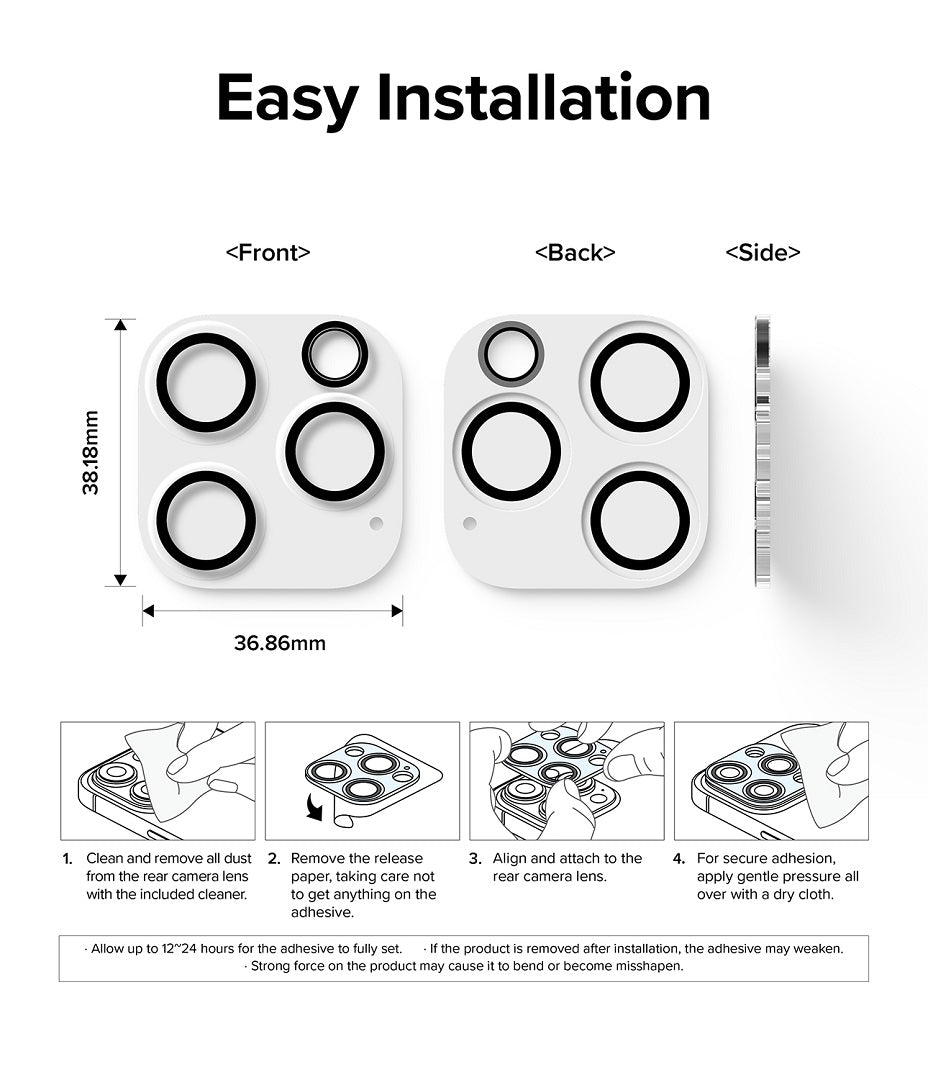 Easy Installation

<Front>

<Back>

<Side>

38.18mm

36.86mm

1. Clean and remove all dust from the rear camera lens with the included cleaner.

2. Remove the release paper, taking care not to get anything on the adhesive.

3. Align and attach to the rear camera lens.

4. For secure adhesion, apply gentle pressure all over with a dry cloth.

· Allow up to 12~24 hours for the adhesive to fully set. · If the product is removed after installation, the adhesive may weaken. · Strong force on the product may cause it to bend or become misshapen.