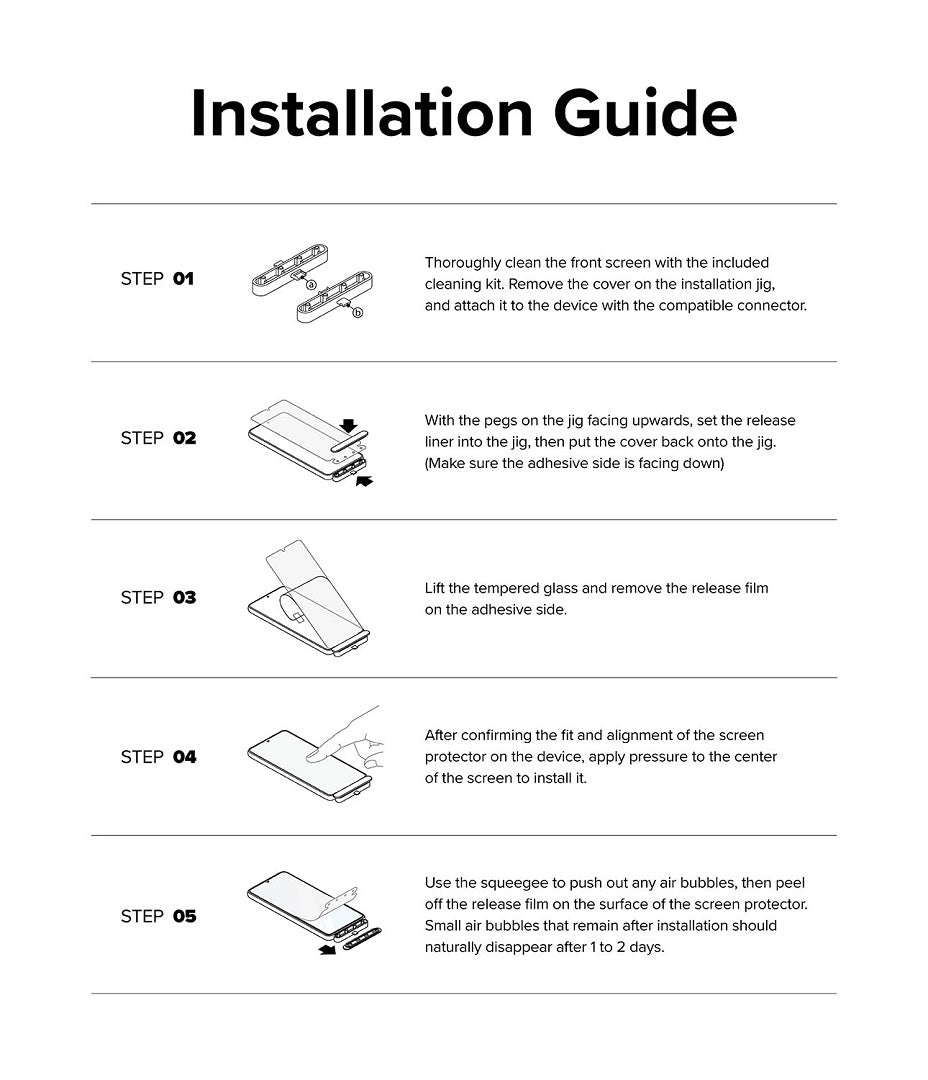 Installation Guide

STEP 01

ⓐ

ⓑ

Thoroughly clean the front screen with the included cleaning kit. Remove the cover on the installation jig, and attach it to the device with the compatible connector.

STEP 02

With the pegs on the jig facing upwards, set the release liner into the jig, then put the cover back onto the jig. (Make sure the adhesive side is facing down)

STEP 03

Lift the tempered glass and remove the release film on the adhesive side.

STEP 04

After confirming the fit and alignment of the screen protector on the device, apply pressure to the center of the screen to install it.

STEP 05

Use the squeegee to push out any air bubbles, then peel off the release film on the surface of the screen protector. Small air bubbles that remain after installation should naturally disappear after 1 to 2 days.