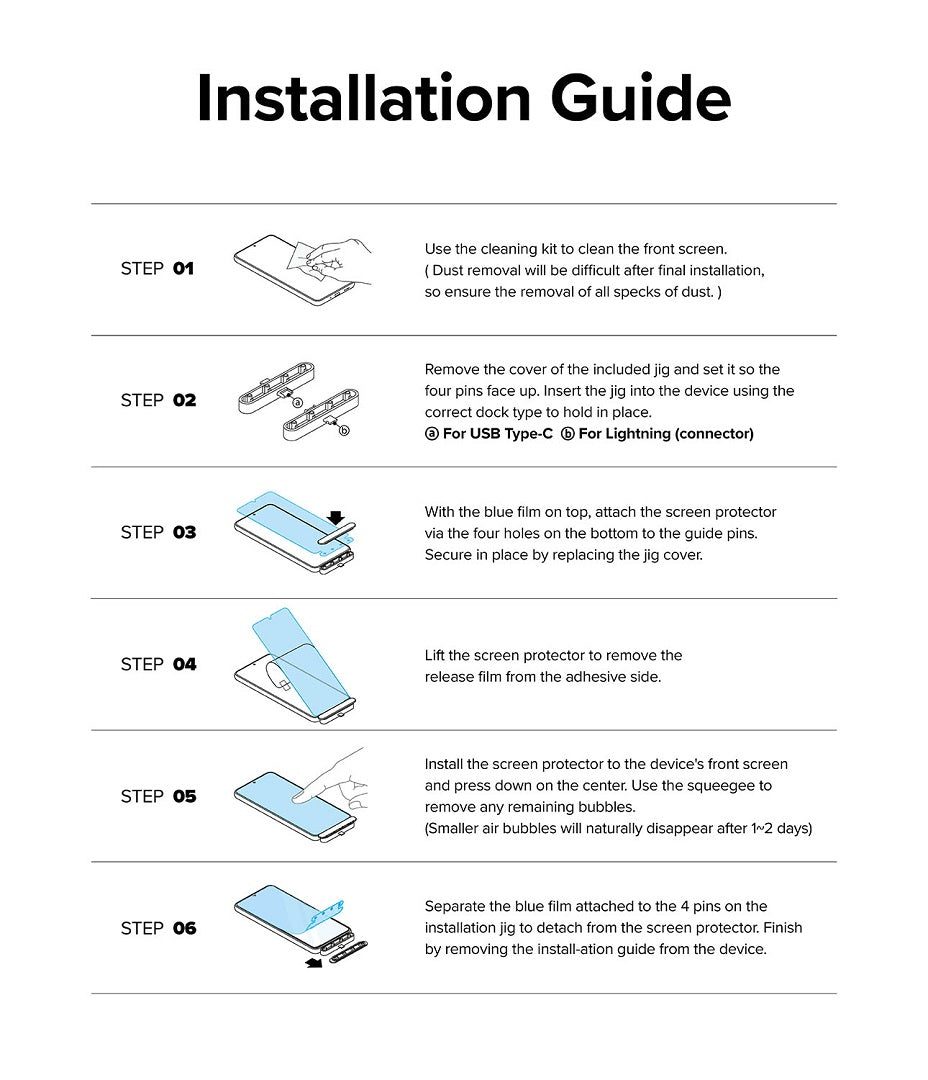 Installation Guide

STEP 01

Use the cleaning kit to clean the front screen. ( Dust removal will be difficult after final installation, so ensure the removal of all specks of dust. )

STEP 02

a

b

Remove the cover of the included jig and set it so the four pins face up. Insert the jig into the device using the correct dock type to hold in place.
ⓐ For USB Type-C ⓑ For Lightning (connector)

STEP 03

With the blue film on top, attach the screen protector via the four holes on the bottom to the guide pins. Secure in place by replacing the jig cover.

STEP 04

Lift the screen protector to remove the release film from the adhesive side.

STEP 05

Install the screen protector to the device's front screen and press down on the center. Use the squeegee to remove any remaining bubbles.
(Smaller air bubbles will naturally disappear after 1~2 days)

STEP 06

Separate the blue film attached to the 4 pins on the installation jig to detach from the screen protector. Finish by removing the install-ation guide from the device.