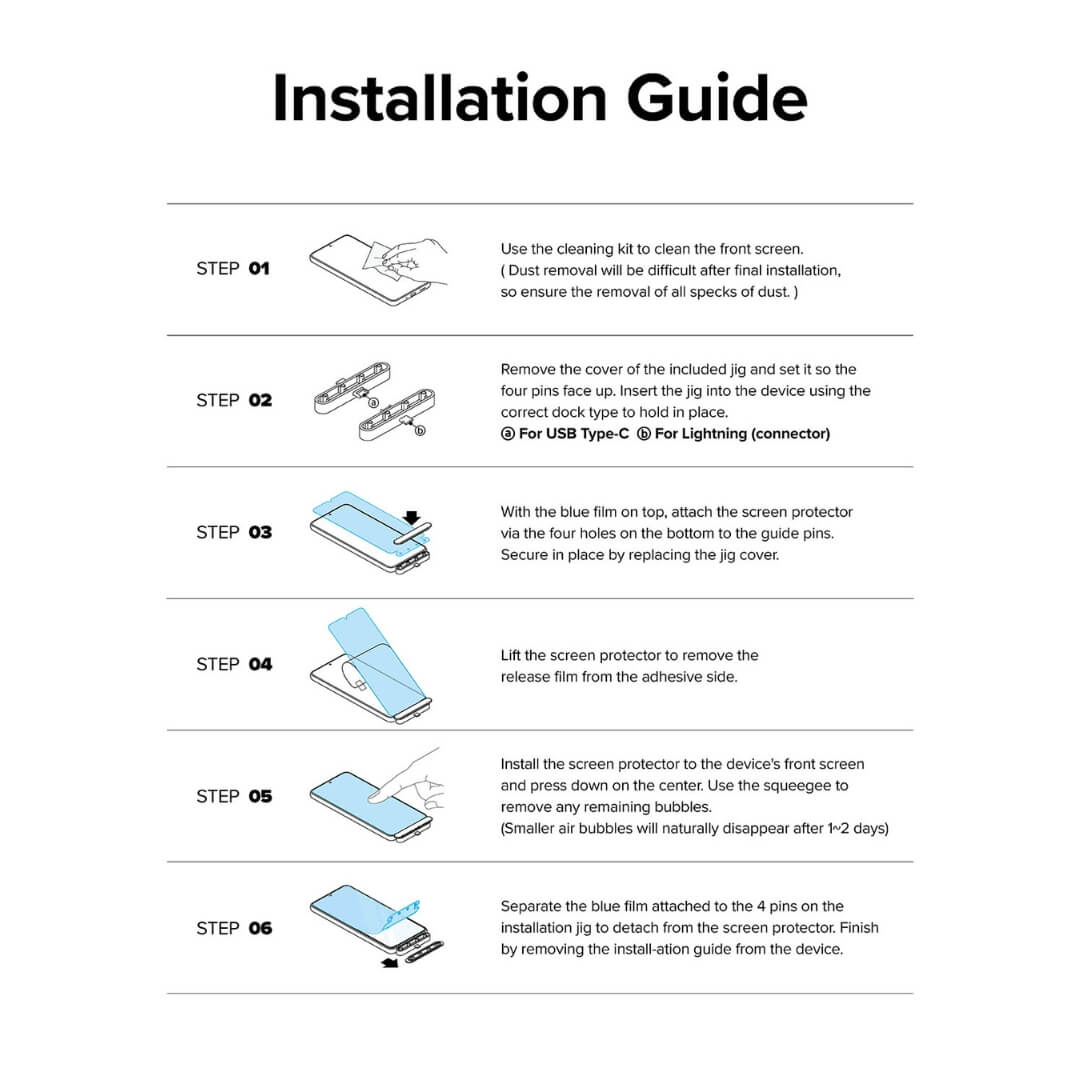 Installation Guide

STEP 01

Use the cleaning kit to clean the front screen.
( Dust removal will be difficult after final installation, so ensure the removal of all specks of dust. )

STEP 02

ⓐ
ⓑ

Remove the cover of the included jig and set it so the four pins face up. Insert the jig into the device using the correct dock type to hold in place.
ⓐ For USB Type-C ⓑ For Lightning (connector)

STEP 03

With the blue film on top, attach the screen protector via the four holes on the bottom to the guide pins. Secure in place by replacing the jig cover.

STEP 04

Lift the screen protector to remove the release film from the adhesive side.

STEP 05

Install the screen protector to the device's front screen and press down on the center. Use the squeegee to remove any remaining bubbles.
(Smaller air bubbles will naturally disappear after 1~2 days)

STEP 06

Separate the blue film attached to the 4 pins on the installation jig to detach from the screen protector. Finish by removing the install-ation guide from the device.