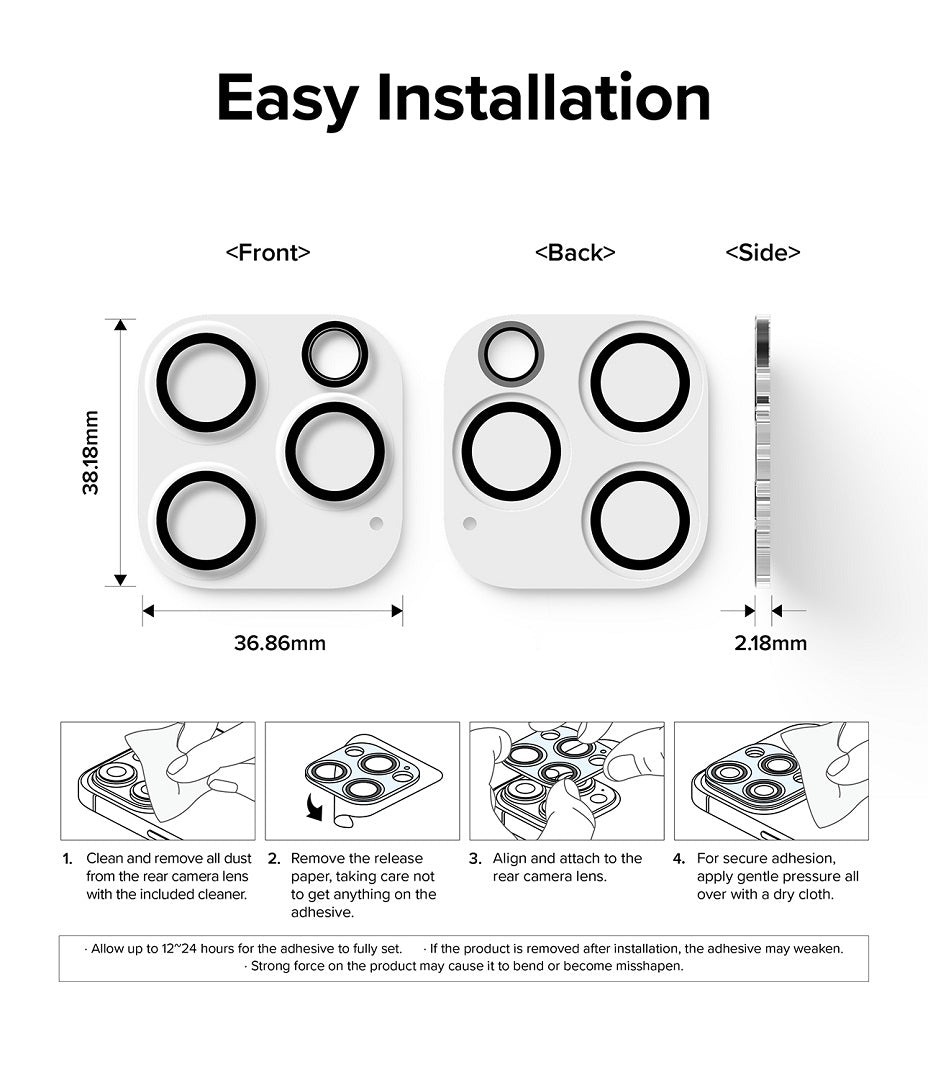 Easy Installation

<Front>

<Back>

<Side>

38.18mm

36.86mm

2.18mm

1. Clean and remove all dust from the rear camera lens with the included cleaner.

2. Remove the release paper, taking care not to get anything on the adhesive.

3. Align and attach to the rear camera lens.

4. For secure adhesion, apply gentle pressure all over with a dry cloth.

· Allow up to 12~24 hours for the adhesive to fully set. · If the product is removed after installation, the adhesive may weaken. · Strong force on the product may cause it to bend or become misshapen.