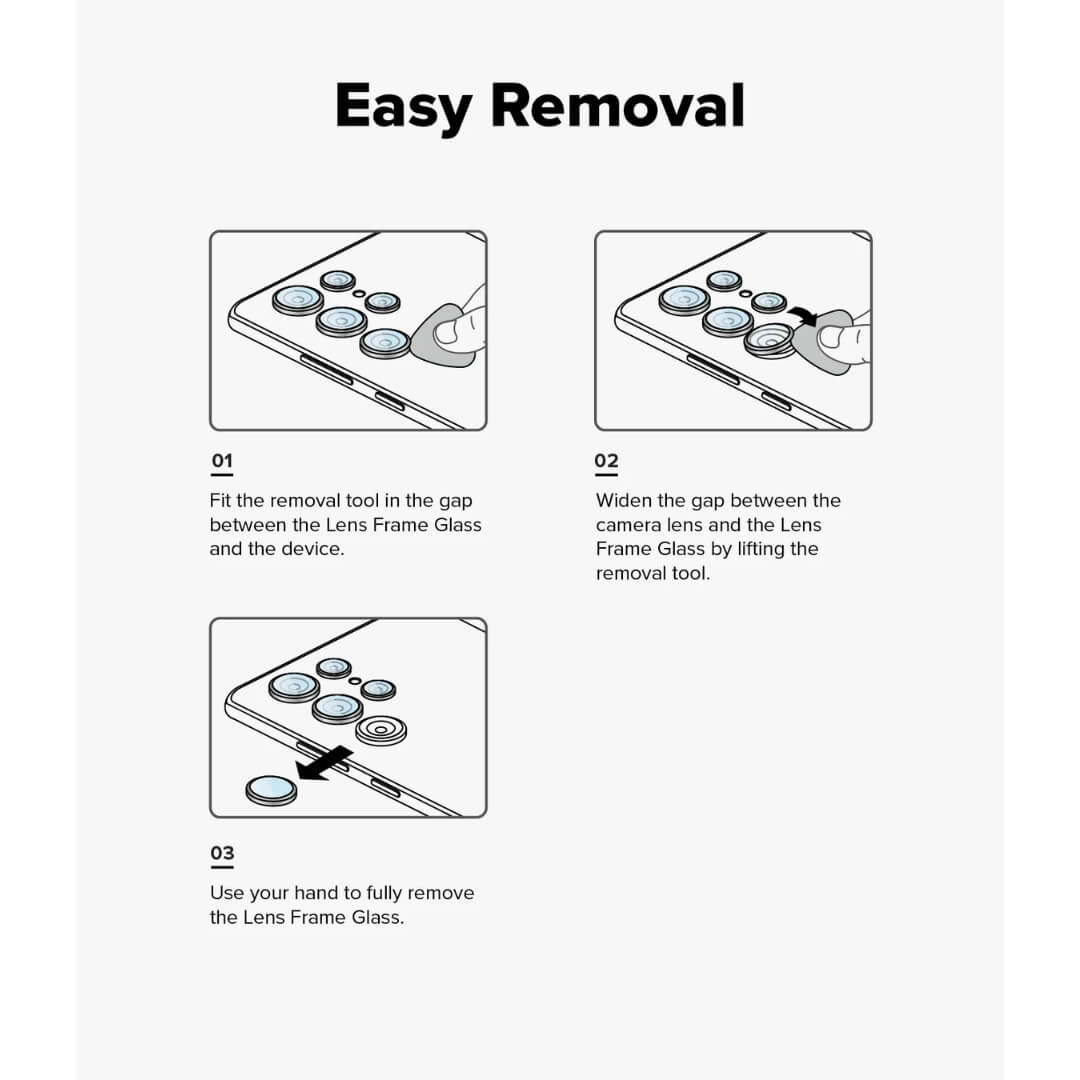 Easy Removal

01

Fit the removal tool in the gap between the Lens Frame Glass and the device.

02

Widen the gap between the camera lens and the Lens Frame Glass by lifting the removal tool.

03

Use your hand to fully remove the Lens Frame Glass.