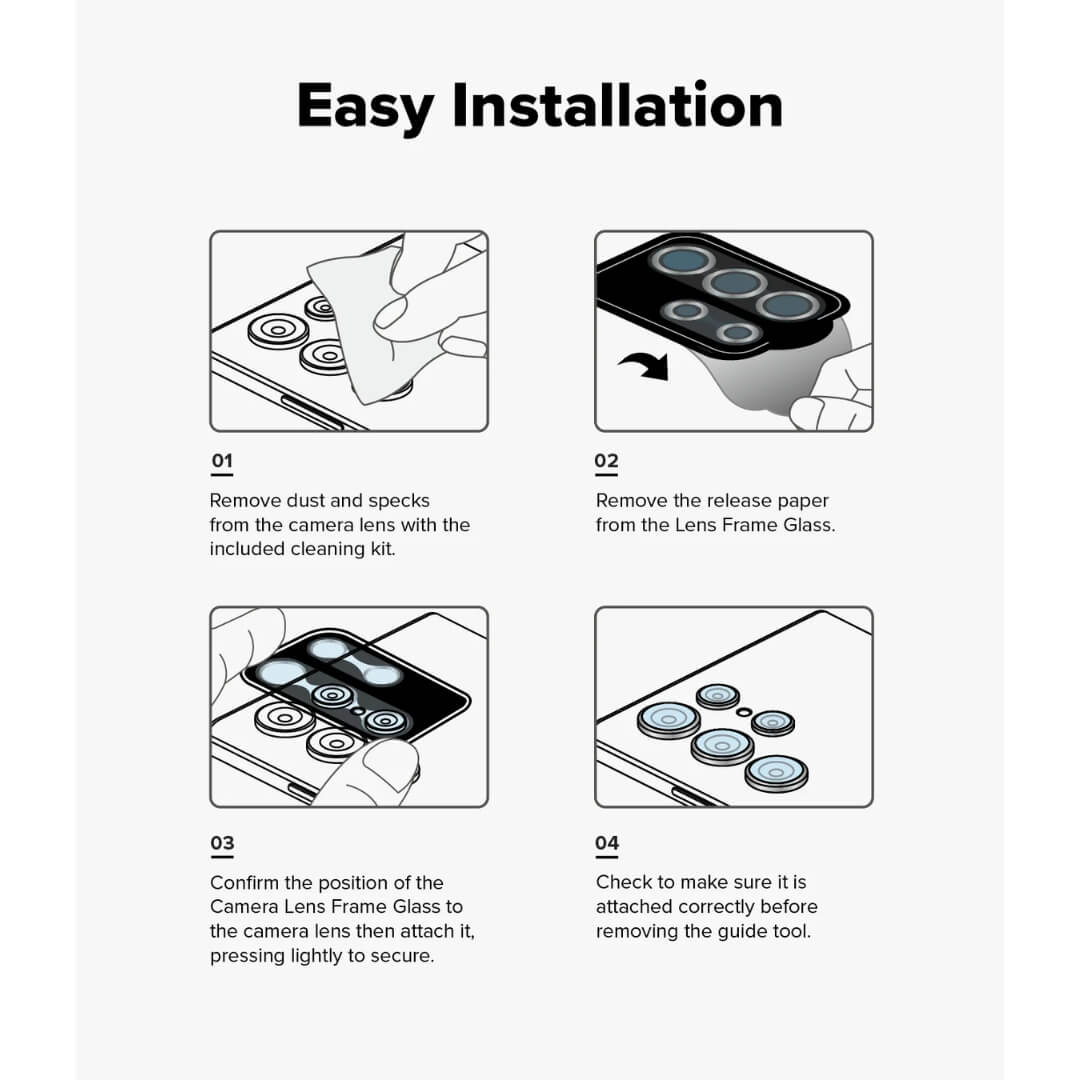 Easy Installation

01

Remove dust and specks from the camera lens with the included cleaning kit.

02

Remove the release paper from the Lens Frame Glass.

03

Confirm the position of the Camera Lens Frame Glass to the camera lens then attach it, pressing lightly to secure.

04

Check to make sure it is attached correctly before removing the guide tool.