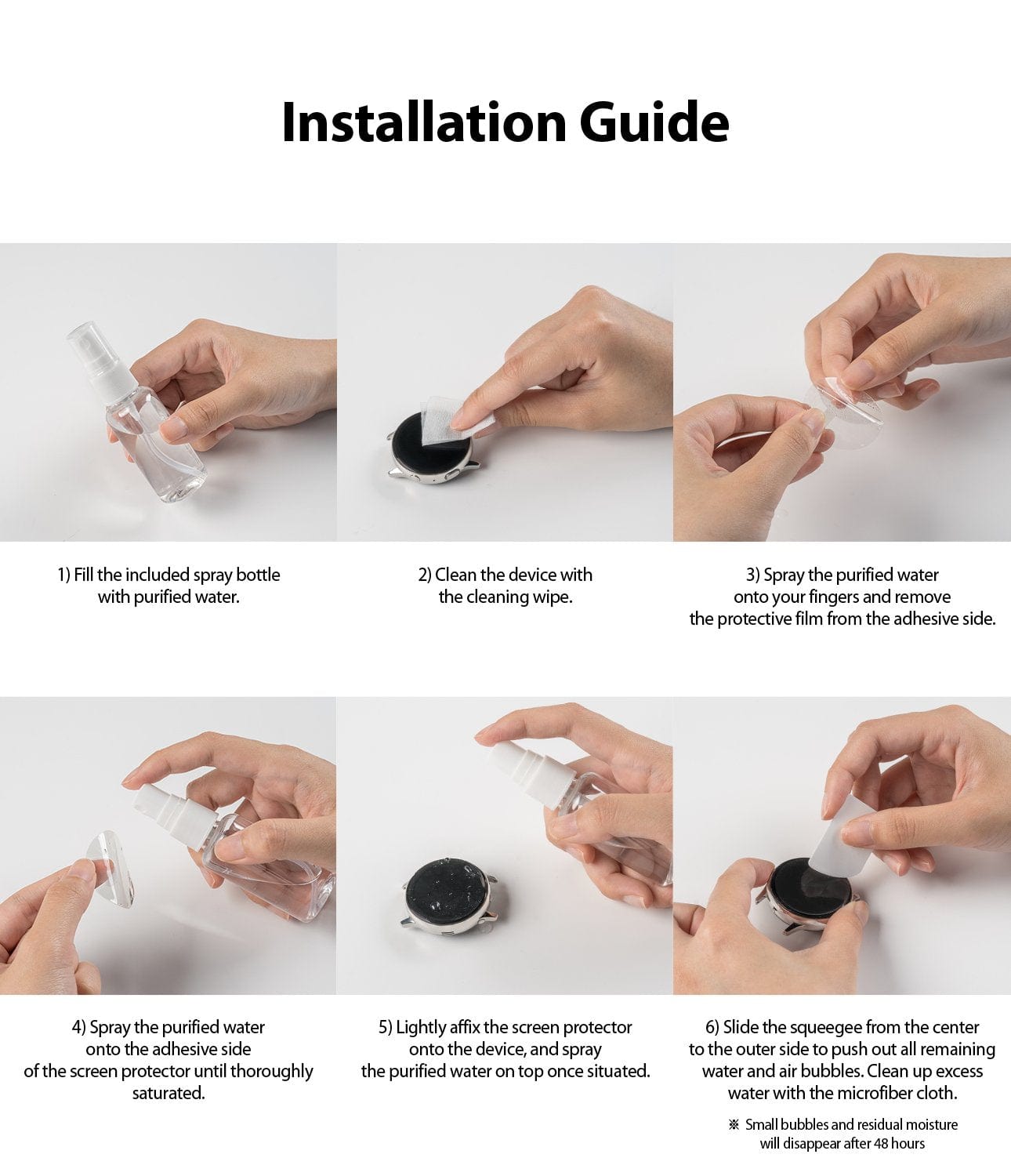 Installation Guide

1) Fill the included spray bottle with purified water.

2) Clean the device with the cleaning wipe.

3) Spray the purified water onto your fingers and remove the protective film from the adhesive side.

4) Spray the purified water onto the adhesive side of the screen protector until thoroughly saturated.

5) Lightly affix the screen protector onto the device, and spray the purified water on top once situated.

6) Slide the squeegee from the center to the outer side to push out all remaining water and air bubbles. Clean up excess water with the microfiber cloth.

※ Small bubbles and residual moisture will disappear after 48 hours