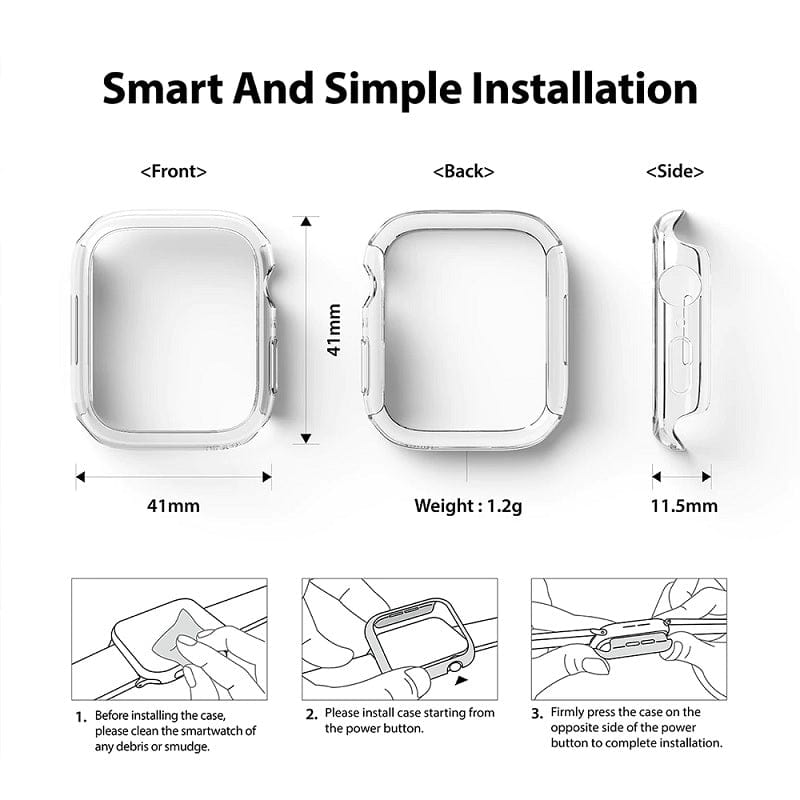 Smart And Simple Installation

<Front>

<Back>

<Side>

41mm

41mm

Weight : 1.2g

11.5mm

1. Before installing the case, please clean the smartwatch of any debris or smudge.

2. Please install case starting from the power button.

3. Firmly press the case on the opposite side of the power button to complete installation.