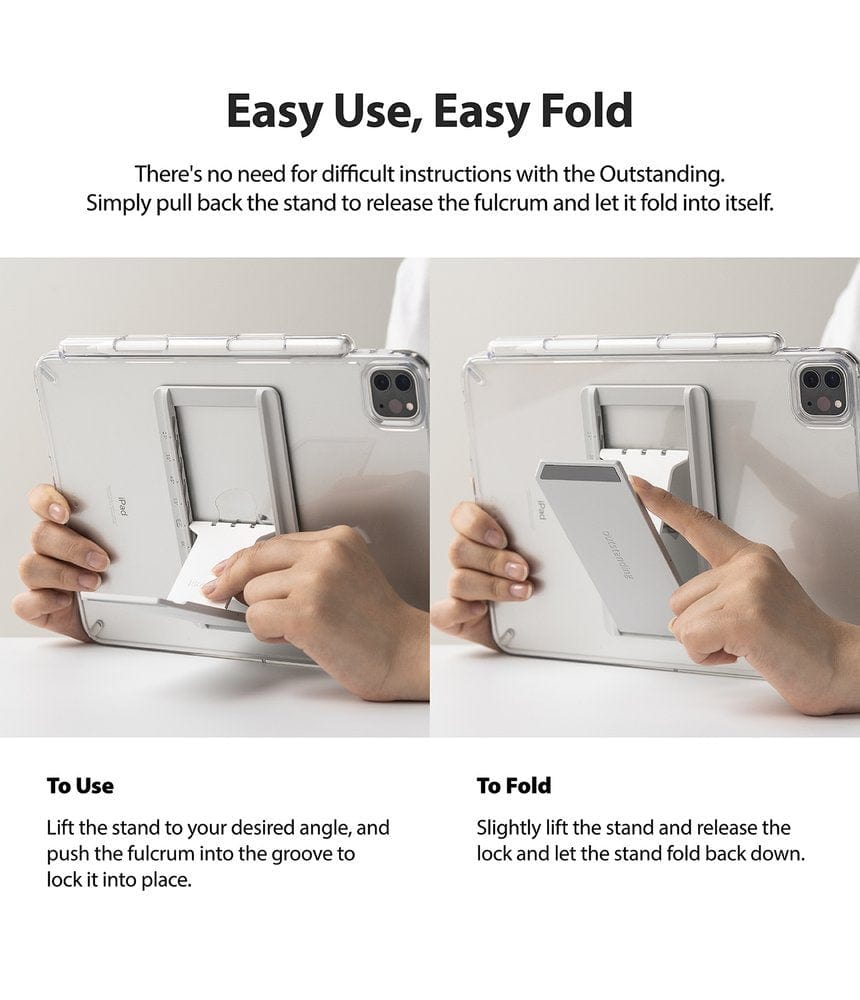 Easy Use, Easy Fold

There's no need for difficult instructions with the Outstanding.
Simply pull back the stand to release the fulcrum and let it fold into itself.

iPad

iPad

outstanding

To Use

Lift the stand to your desired angle, and push the fulcrum into the groove to lock it into place.

To Fold

Slightly lift the stand and release the lock and let the stand fold back down.