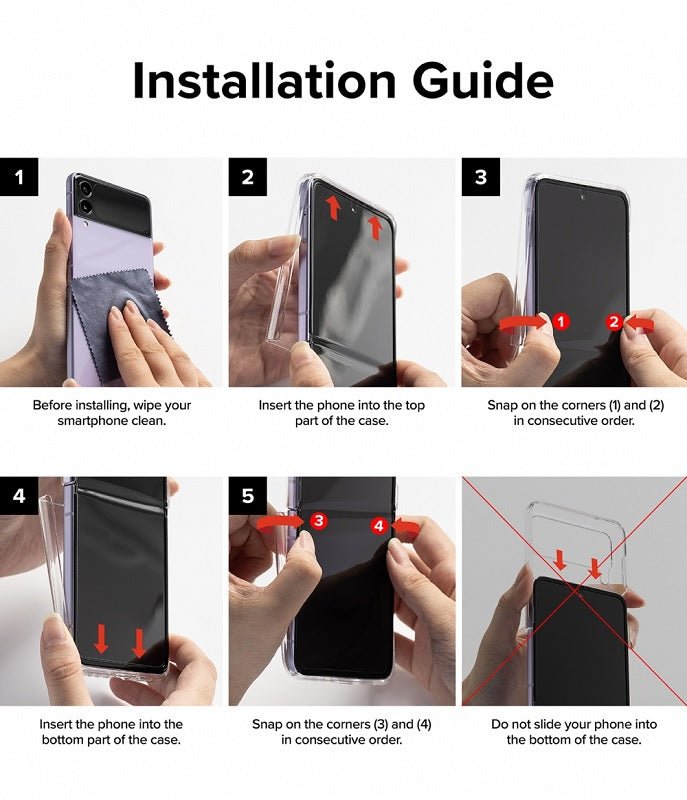 Installation Guide

1

Before installing, wipe your smartphone clean.

2

Insert the phone into the top part of the case.

3

1

2

Snap on the corners (1) and (2) in consecutive order.

4

Insert the phone into the bottom part of the case.

5

3

4

Snap on the corners (3) and (4) in consecutive order.

Do not slide your phone into the bottom of the case.