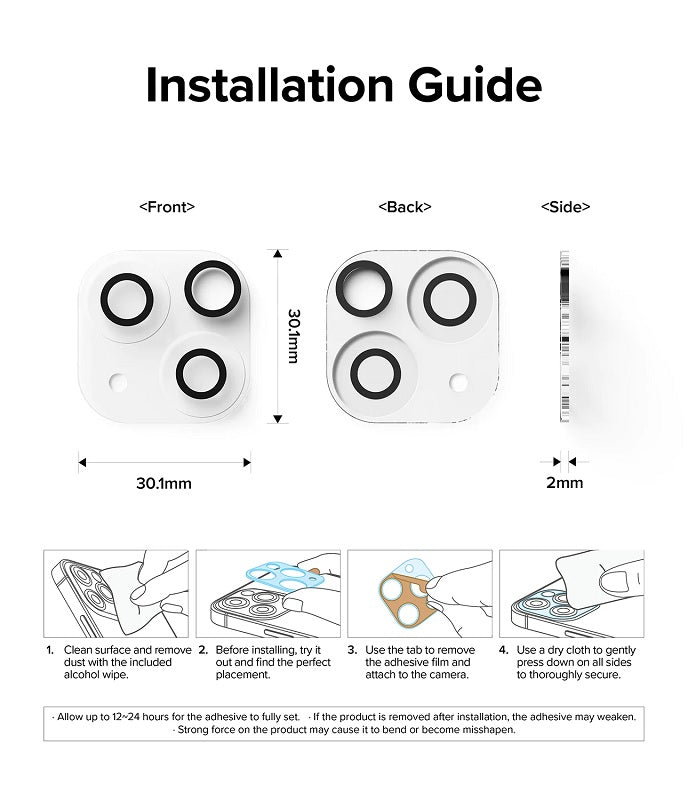 Installation Guide

<Front>

<Back>

<Side>

30.1mm

30.1mm

2mm

1. Clean surface and remove dust with the included alcohol wipe.

2. Before installing, try it out and find the perfect placement.

3. Use the tab to remove the adhesive film and attach to the camera.

4. Use a dry cloth to gently press down on all sides to thoroughly secure.

· Allow up to 12~24 hours for the adhesive to fully set. · If the product is removed after installation, the adhesive may weaken.
· Strong force on the product may cause it to bend or become misshapen.