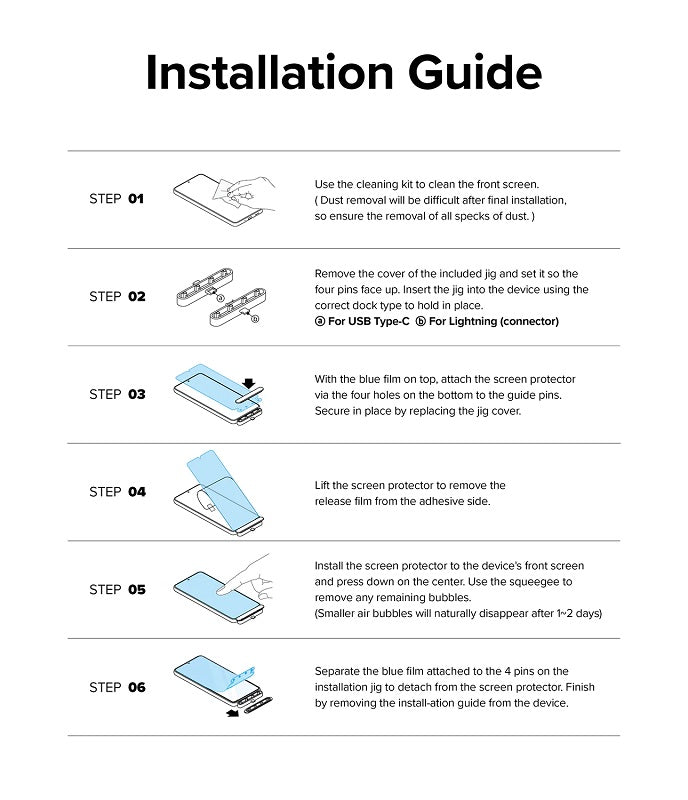 Installation Guide

STEP 01

Use the cleaning kit to clean the front screen. ( Dust removal will be difficult after final installation, so ensure the removal of all specks of dust. )

STEP 02

ⓐ

ⓑ

Remove the cover of the included jig and set it so the four pins face up. Insert the jig into the device using the correct dock type to hold in place.
ⓐ For USB Type-C ⓑ For Lightning (connector)

STEP 03

With the blue film on top, attach the screen protector via the four holes on the bottom to the guide pins. Secure in place by replacing the jig cover.

STEP 04

Lift the screen protector to remove the release film from the adhesive side.

STEP 05

Install the screen protector to the device's front screen and press down on the center. Use the squeegee to remove any remaining bubbles.
(Smaller air bubbles will naturally disappear after 1~2 days)

STEP 06

Separate the blue film attached to the 4 pins on the installation jig to detach from the screen protector. Finish by removing the install-ation guide from the device.