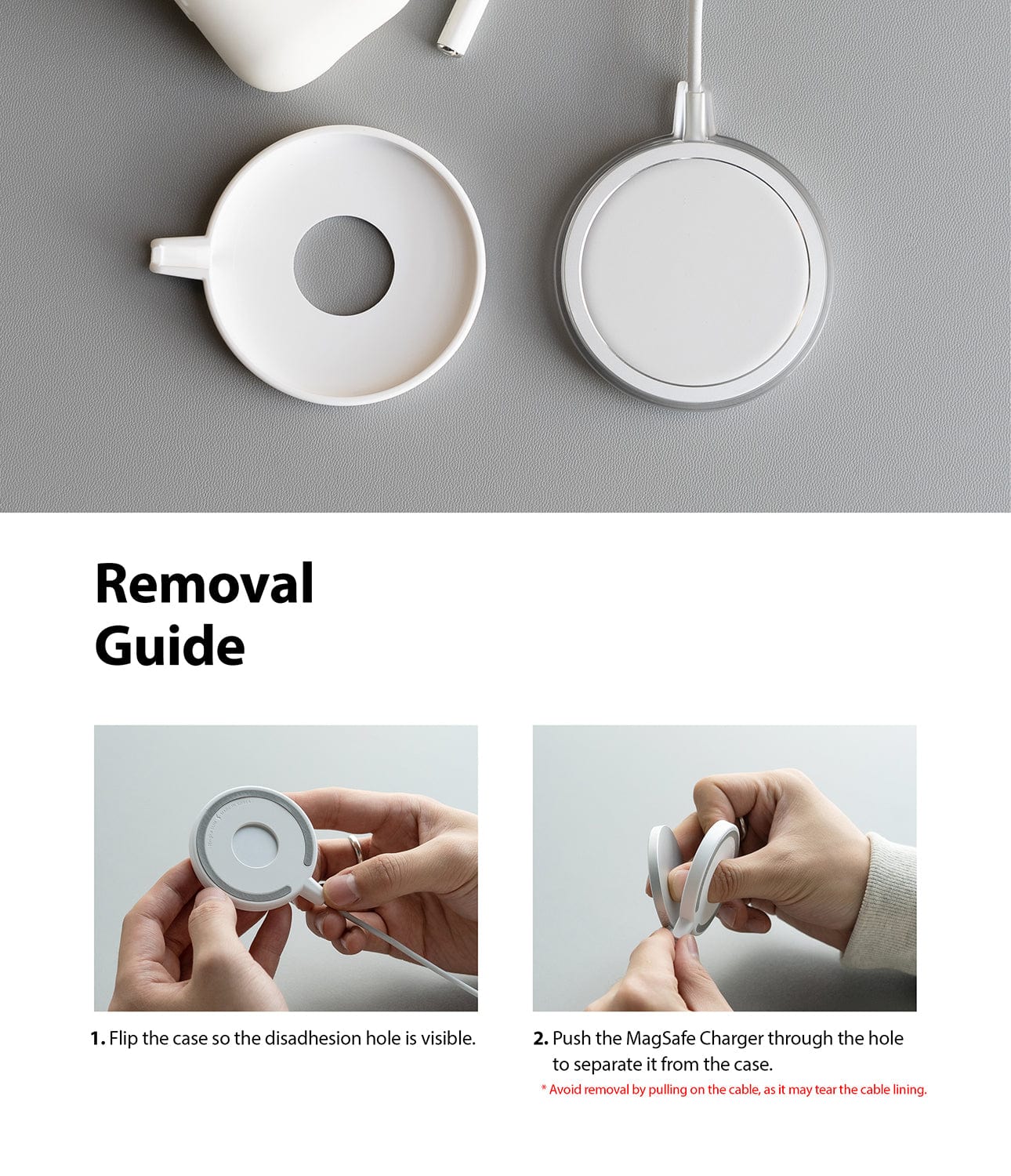 Removal Guide

1. Flip the case so the disadhesion hole is visible.

2. Push the MagSafe Charger through the hole to separate it from the case.

* Avoid removal by pulling on the cable, as it may tear the cable lining.