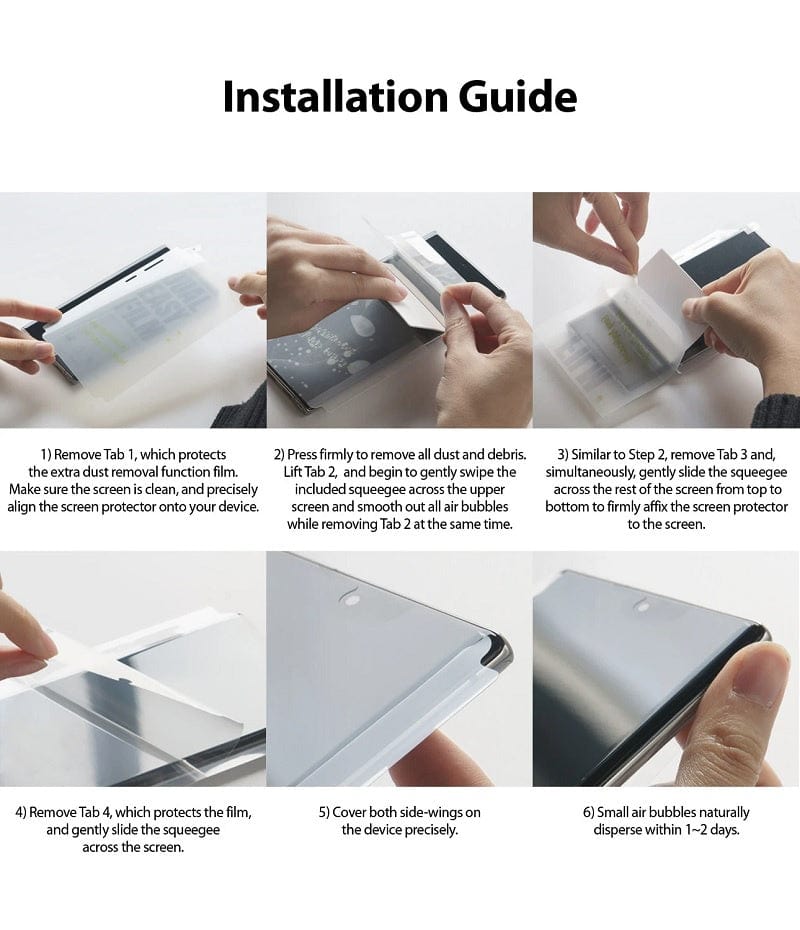 Installation Guide

1) Remove Tab 1, which protects the extra dust removal function film. Make sure the screen is clean, and precisely align the screen protector onto your device.

2) Press firmly to remove all dust and debris. Lift Tab 2, and begin to gently swipe the included squeegee across the upper screen and smooth out all air bubbles while removing Tab 2 at the same time.

3) Similar to Step 2, remove Tab 3 and, simultaneously, gently slide the squeegee across the rest of the screen from top to bottom to firmly affix the screen protector to the screen.

4) Remove Tab 4, which protects the film, and gently slide the squeegee across the screen.

5) Cover both side-wings on the device precisely.

6) Small air bubbles naturally disperse within 1~2 days.