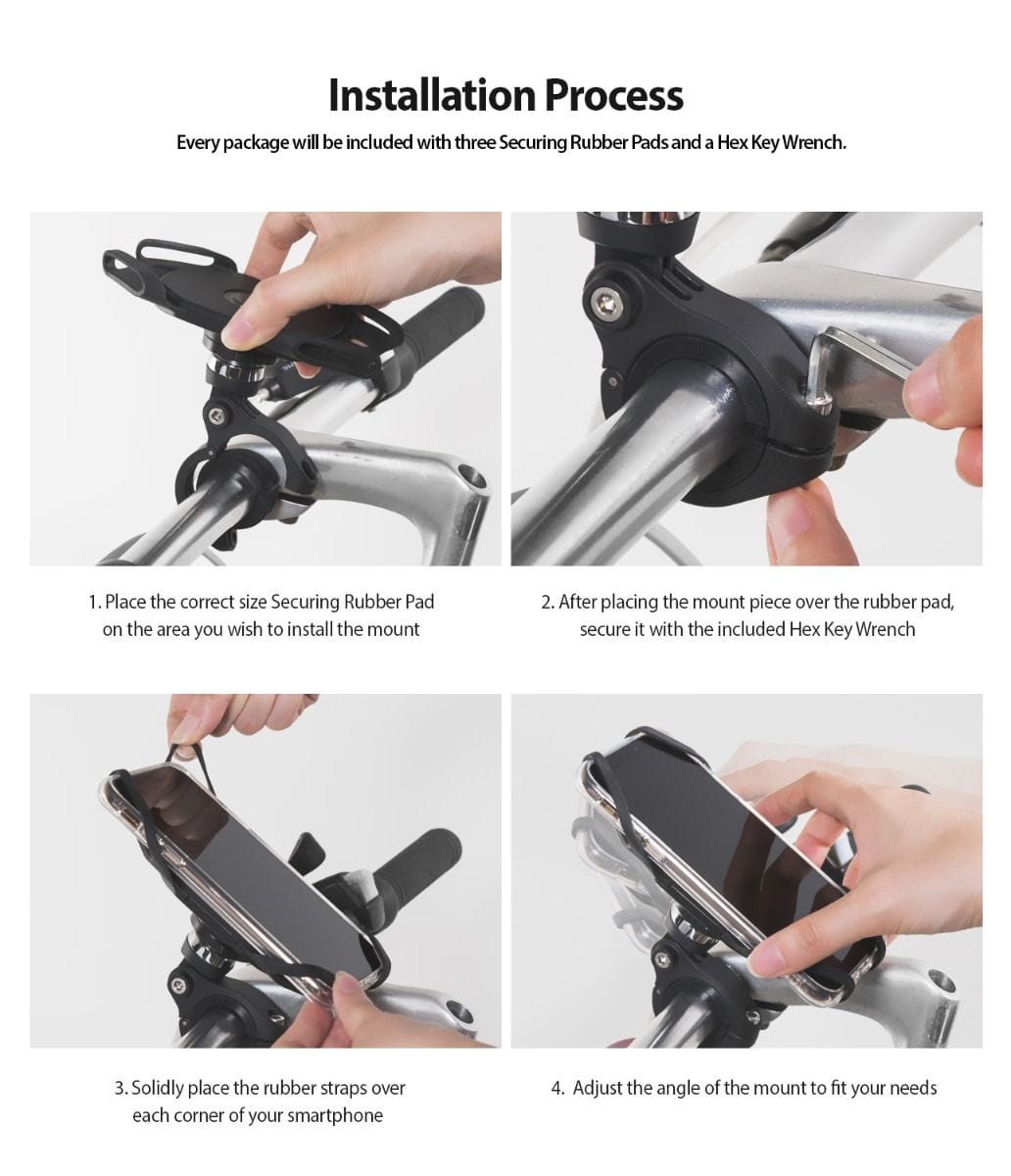 Installation Process

Every package will be included with three Securing Rubber Pads and a Hex Key Wrench.

1. Place the correct size Securing Rubber Pad on the area you wish to install the mount

2. After placing the mount piece over the rubber pad, secure it with the included Hex Key Wrench

3. Solidly place the rubber straps over each corner of your smartphone

4. Adjust the angle of the mount to fit your needs