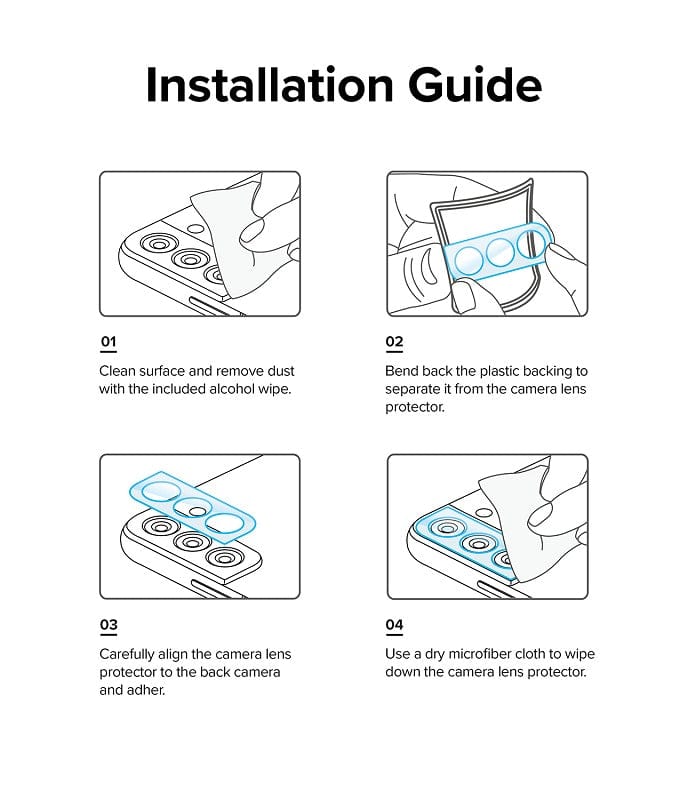 Installation Guide

01

Clean surface and remove dust with the included alcohol wipe.

02

Bend back the plastic backing to separate it from the camera lens protector.

03

Carefully align the camera lens protector to the back camera and adher.

04

Use a dry microfiber cloth to wipe down the camera lens protector.