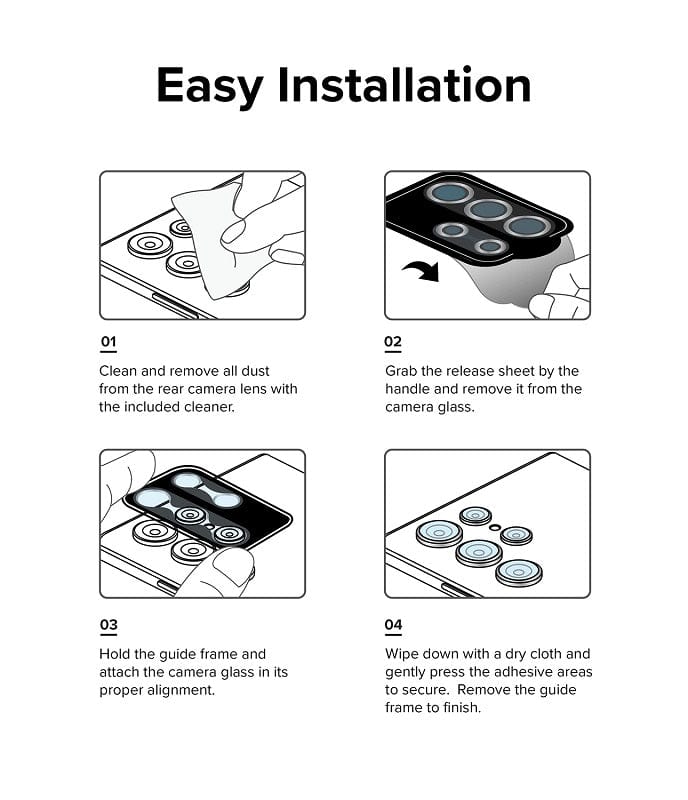 Easy Installation

01

Clean and remove all dust from the rear camera lens with the included cleaner.

02

Grab the release sheet by the handle and remove it from the camera glass.

03

Hold the guide frame and attach the camera glass in its proper alignment.

04

Wipe down with a dry cloth and gently press the adhesive areas to secure.  Remove the guide frame to finish.