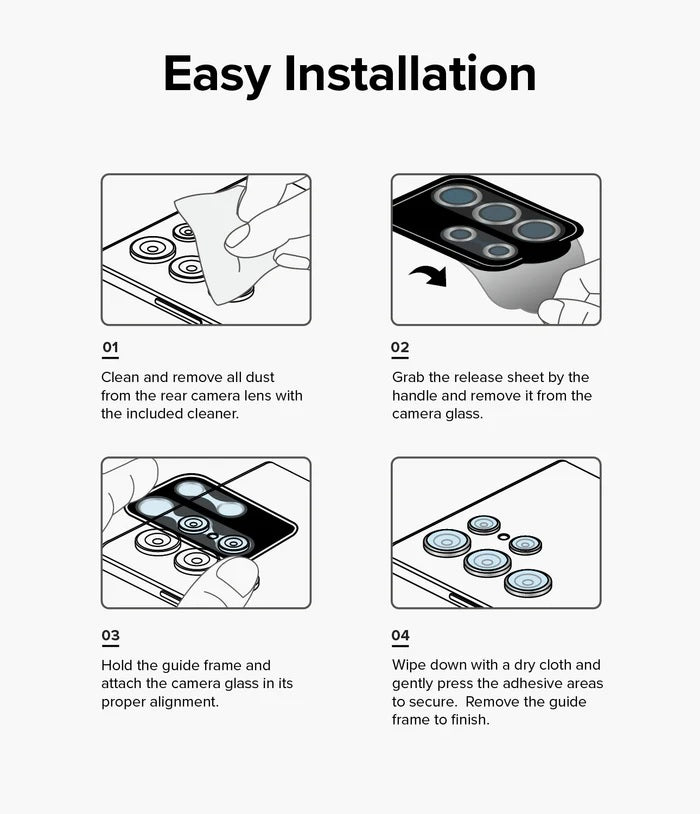 Easy Installation

01

Clean and remove all dust from the rear camera lens with the included cleaner.

02

Grab the release sheet by the handle and remove it from the camera glass.

03

Hold the guide frame and attach the camera glass in its proper alignment.

04

Wipe down with a dry cloth and gently press the adhesive areas to secure.  Remove the guide frame to finish.