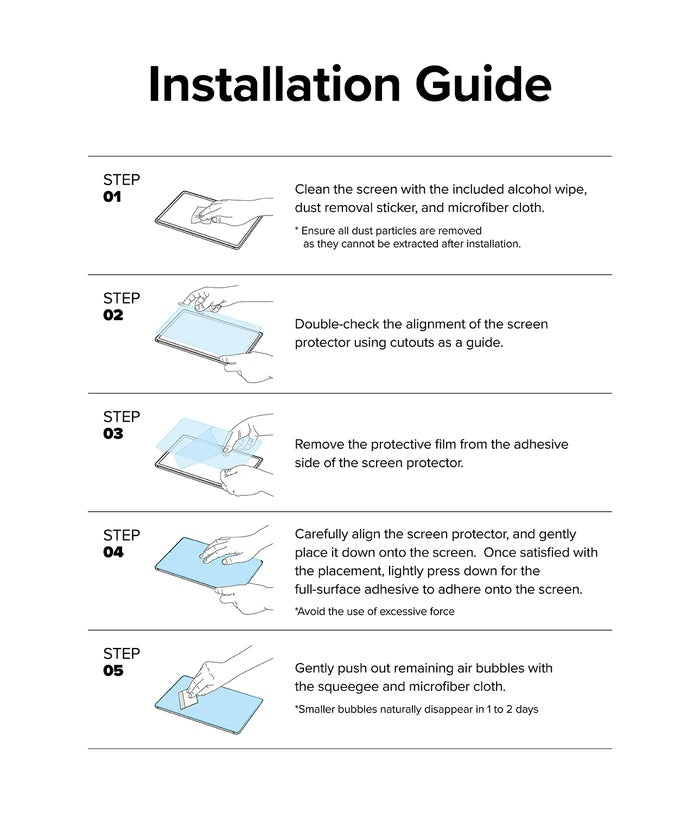 Installation Guide

STEP
01

Clean the screen with the included alcohol wipe, dust removal sticker, and microfiber cloth.

* Ensure all dust particles are removed as they cannot be extracted after installation.

STEP
02

Double-check the alignment of the screen protector using cutouts as a guide.

STEP
03

Remove the protective film from the adhesive side of the screen protector.

STEP
04

Carefully align the screen protector, and gently place it down onto the screen. Once satisfied with the placement, lightly press down for the full-surface adhesive to adhere onto the screen.

*Avoid the use of excessive force

STEP
05

Gently push out remaining air bubbles with the squeegee and microfiber cloth.

*Smaller bubbles naturally disappear in 1 to 2 days