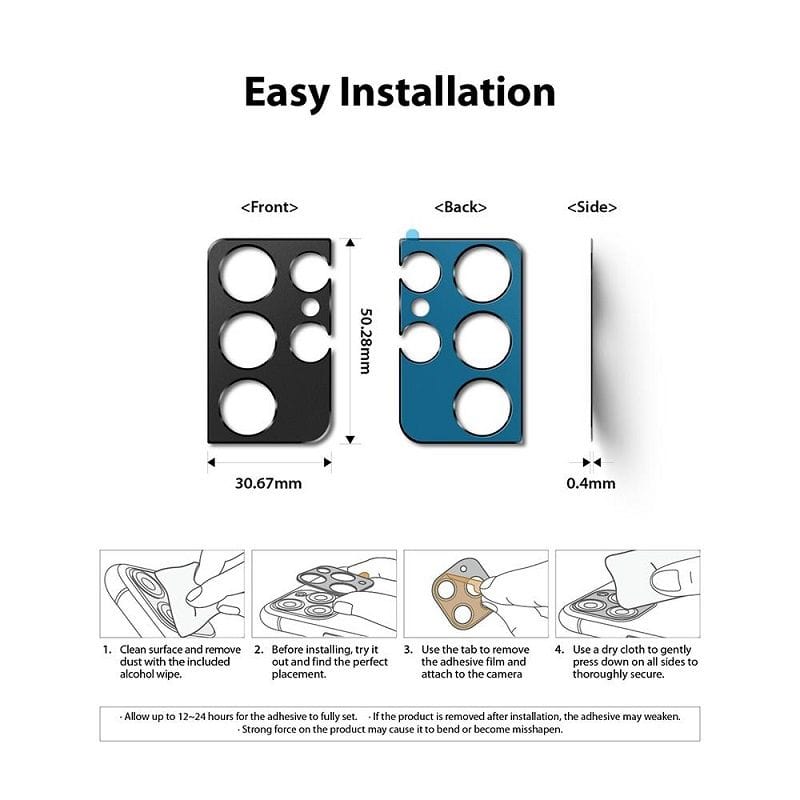 Easy Installation

<Front>

<Back>

<Side>

50.28mm

30.67mm

0.4mm

1. Clean surface and remove dust with the included alcohol wipe.

2. Before installing, try it out and find the perfect placement.

3. Use the tab to remove the adhesive film and attach to the camera

4. Use a dry cloth to gently press down on all sides to thoroughly secure.

· Allow up to 12~24 hours for the adhesive to fully set. · If the product is removed after installation, the adhesive may weaken. · Strong force on the product may cause it to bend or become misshapen.