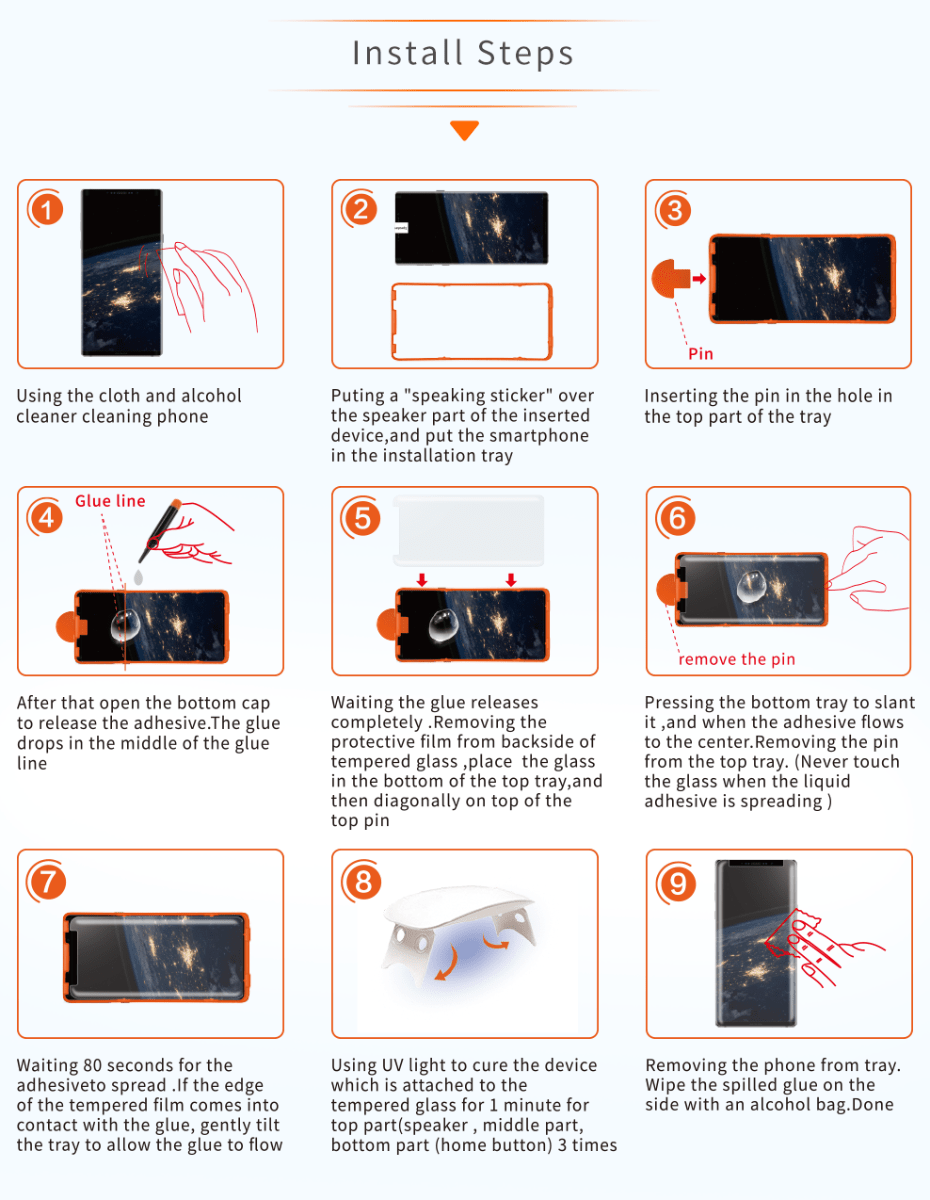 Install Steps

1

Using the cloth and alcohol cleaner cleaning phone

2

Puting a "speaking sticker" over the speaker part of the inserted device,and put the smartphone in the installation tray

3

Pin

Inserting the pin in the hole in the top part of the tray

4

Glue line

After that open the bottom cap to release the adhesive.The glue drops in the middle of the glue line

5

Waiting the glue releases completely .Removing the protective film from backside of tempered glass ,place the glass in the bottom of the top tray,and then diagonally on top of the top pin

6

remove the pin

Pressing the bottom tray to slant it ,and when the adhesive flows to the center.Removing the pin from the top tray. (Never touch the glass when the liquid adhesive is spreading )

7

Waiting 80 seconds for the adhesiveto spread .If the edge of the tempered film comes into contact with the glue, gently tilt the tray to allow the glue to flow

8

Using UV light to cure the device which is attached to the tempered glass for 1 minute for top part(speaker , middle part, bottom part (home button) 3 times

9

Removing the phone from tray. Wipe the spilled glue on the side with an alcohol bag.Done