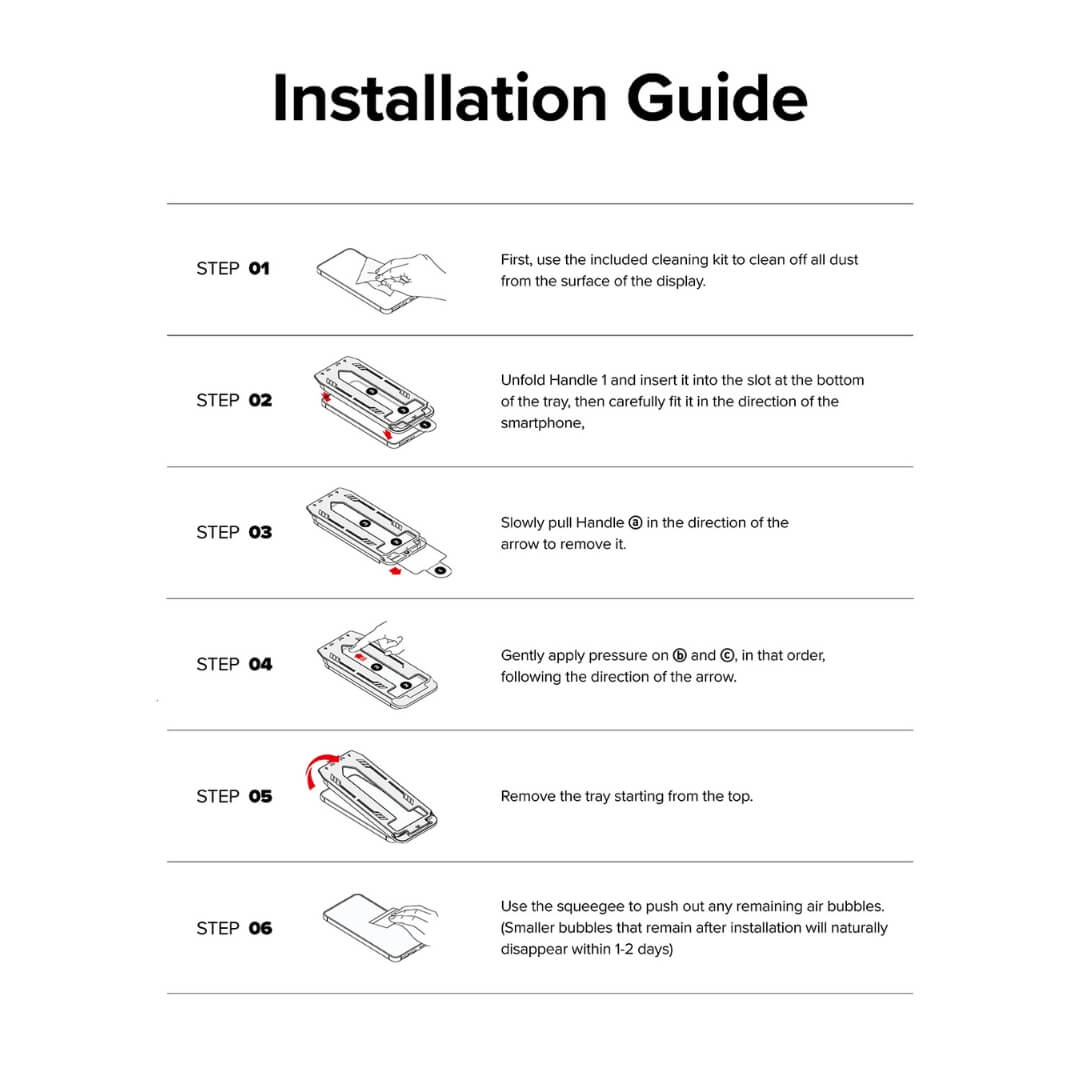 Installation Guide

STEP 01

First, use the included cleaning kit to clean off all dust from the surface of the display.

STEP 02

Unfold Handle 1 and insert it into the slot at the bottom of the tray, then carefully fit it in the direction of the smartphone,

STEP 03

Slowly pull Handle ⓐ in the direction of the arrow to remove it.

STEP 04

Gently apply pressure on ⓑ and ⓒ, in that order, following the direction of the arrow.

STEP 05

Remove the tray starting from the top.

STEP 06

Use the squeegee to push out any remaining air bubbles. (Smaller bubbles that remain after installation will naturally disappear within 1-2 days)