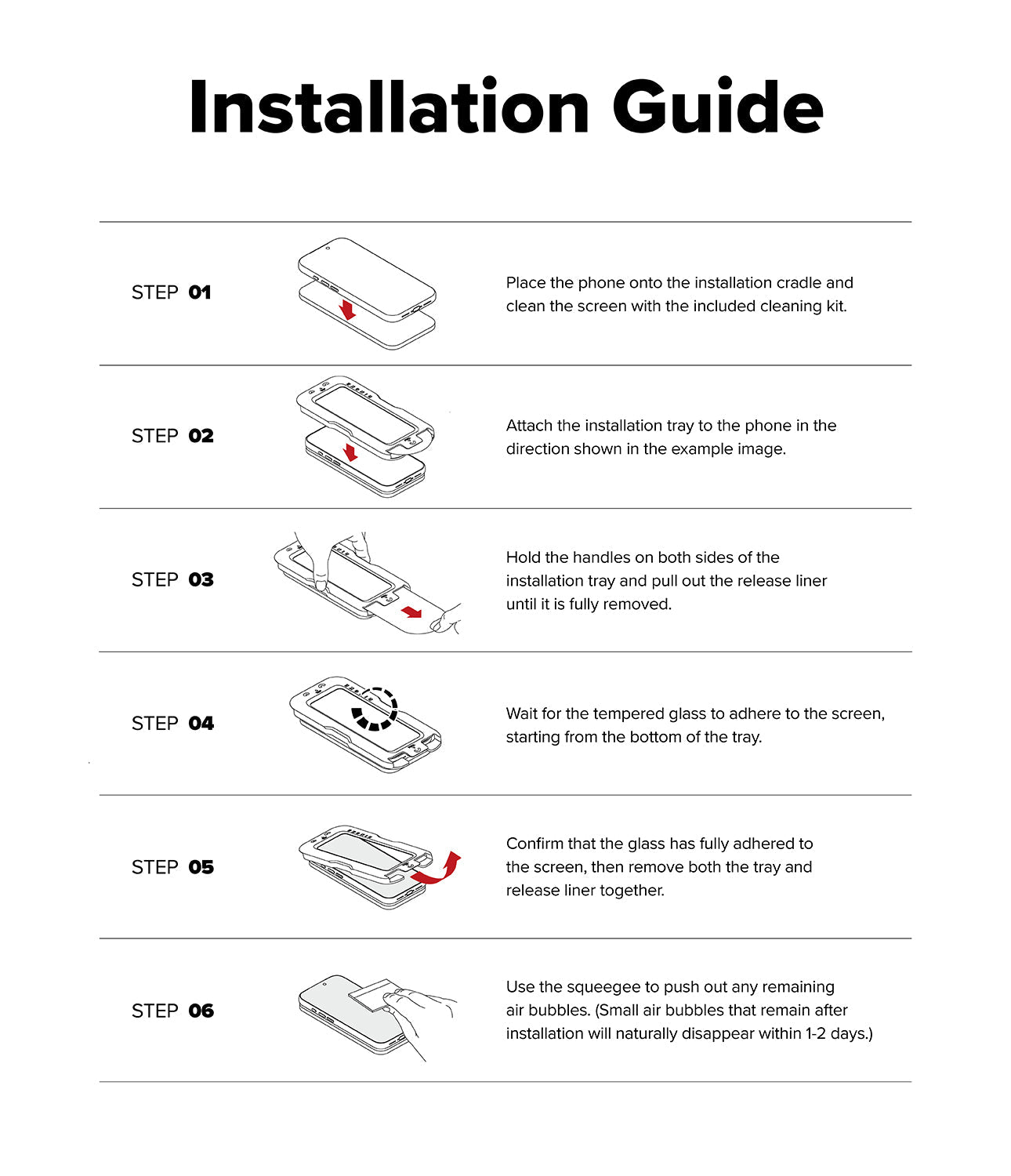 Installation Guide

STEP 01

Place the phone onto the installation cradle and clean the screen with the included cleaning kit.

STEP 02

Attach the installation tray to the phone in the direction shown in the example image.

STEP 03

Hold the handles on both sides of the installation tray and pull out the release liner until it is fully removed.

STEP 04

Wait for the tempered glass to adhere to the screen, starting from the bottom of the tray.

STEP 05

Confirm that the glass has fully adhered to the screen, then remove both the tray and release liner together.

STEP 06

Use the squeegee to push out any remaining air bubbles. (Small air bubbles that remain after installation will naturally disappear within 1-2 days.)