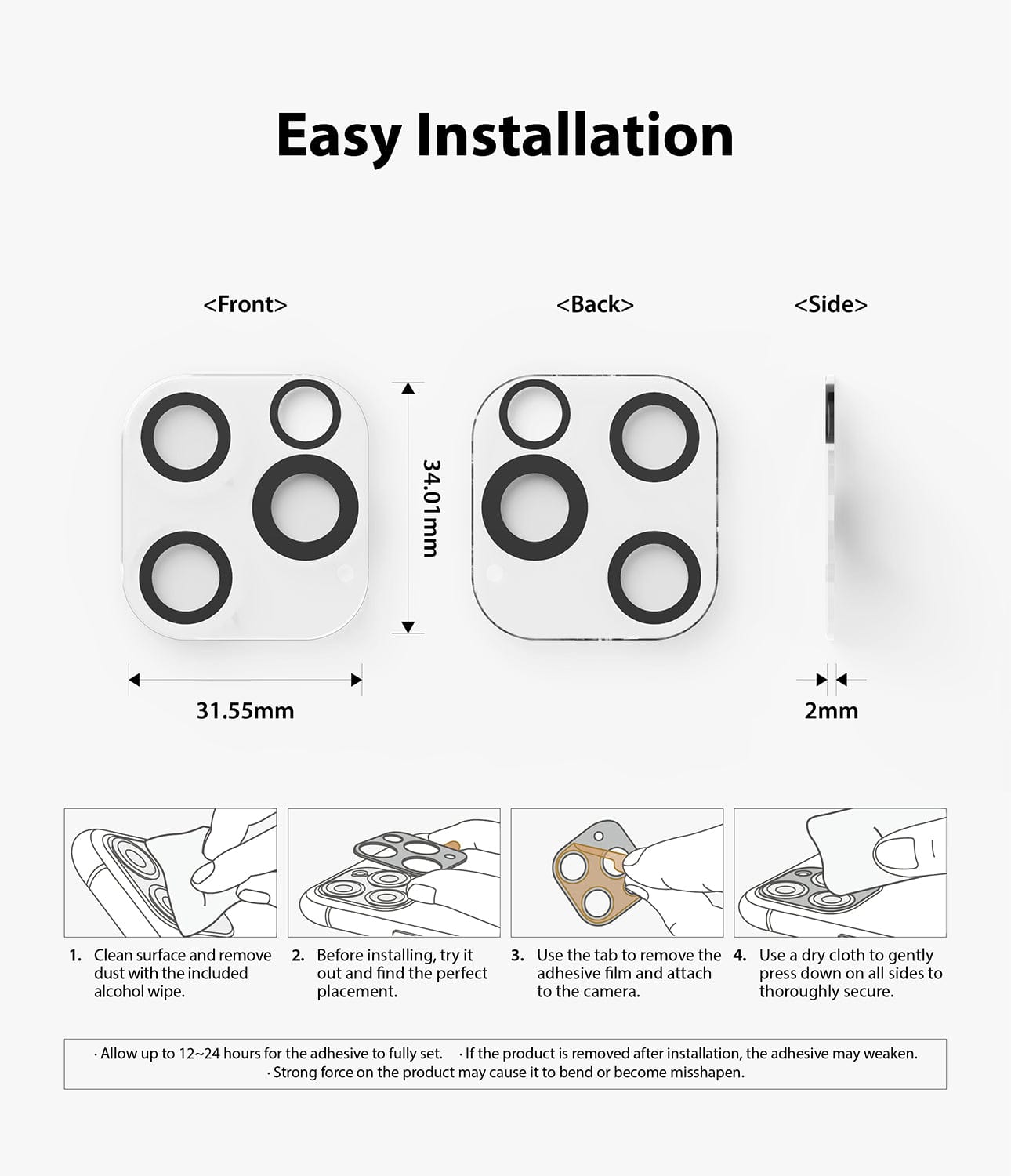 Easy Installation

<Front>

<Back>

<Side>

34.01mm

31.55mm

2mm

1. Clean surface and remove dust with the included alcohol wipe.

2. Before installing, try it out and find the perfect placement.

3. Use the tab to remove the adhesive film and attach to the camera.

4. Use a dry cloth to gently press down on all sides to thoroughly secure.

· Allow up to 12~24 hours for the adhesive to fully set. · If the product is removed after installation, the adhesive may weaken.
· Strong force on the product may cause it to bend or become misshapen.