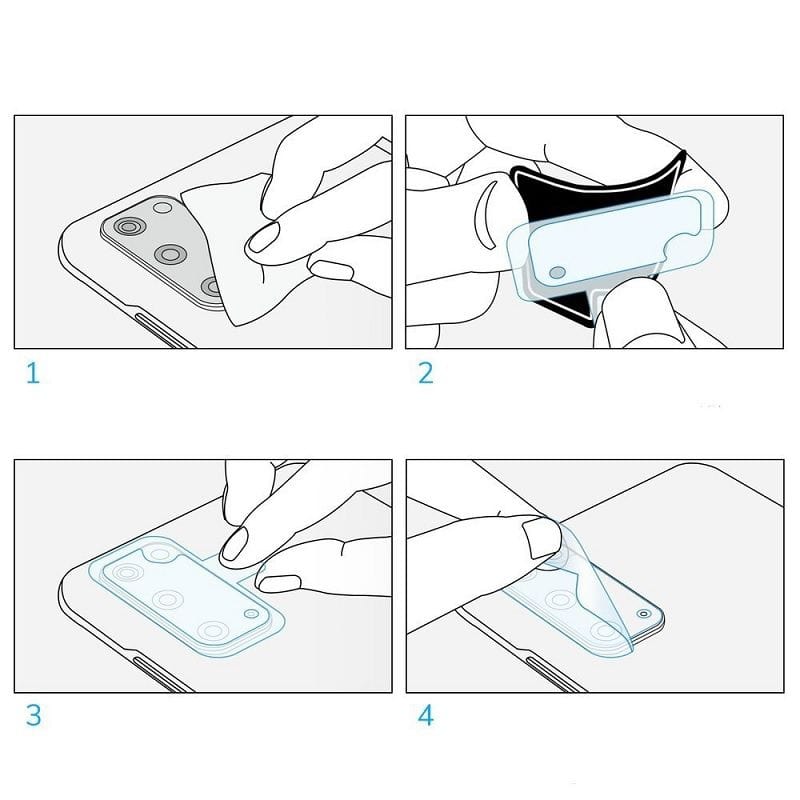 1

2

3

4